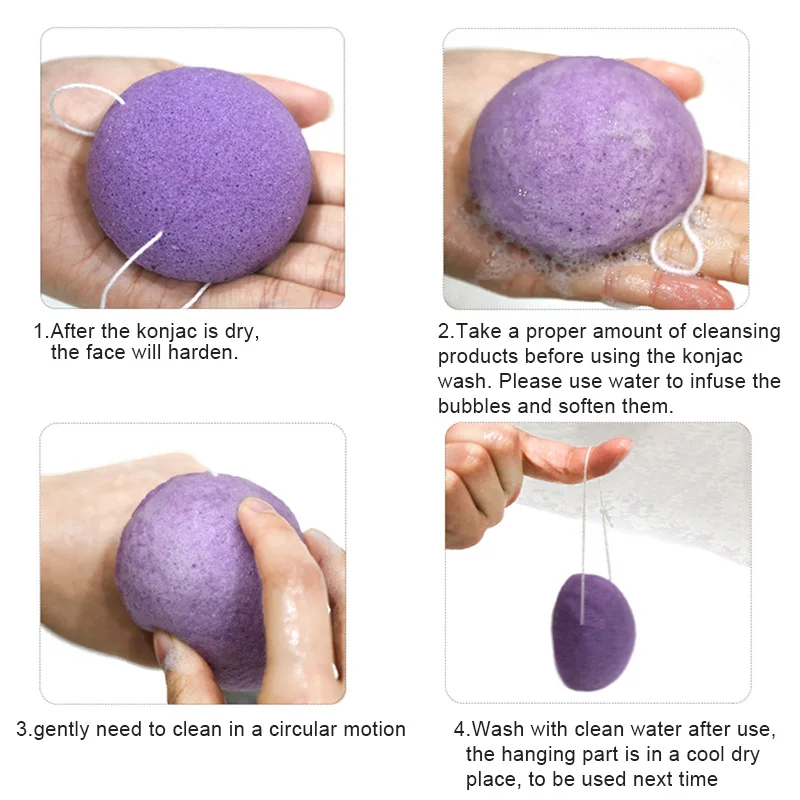 1.After the konjac is dry, the face will harden.

2.Take a proper amount of cleansing products before using the konjac wash. Please use water to infuse the bubbles and soften them.

3.gently need to clean in a circular motion

4.Wash with clean water after use, the hanging part is in a cool dry place, to be used next time