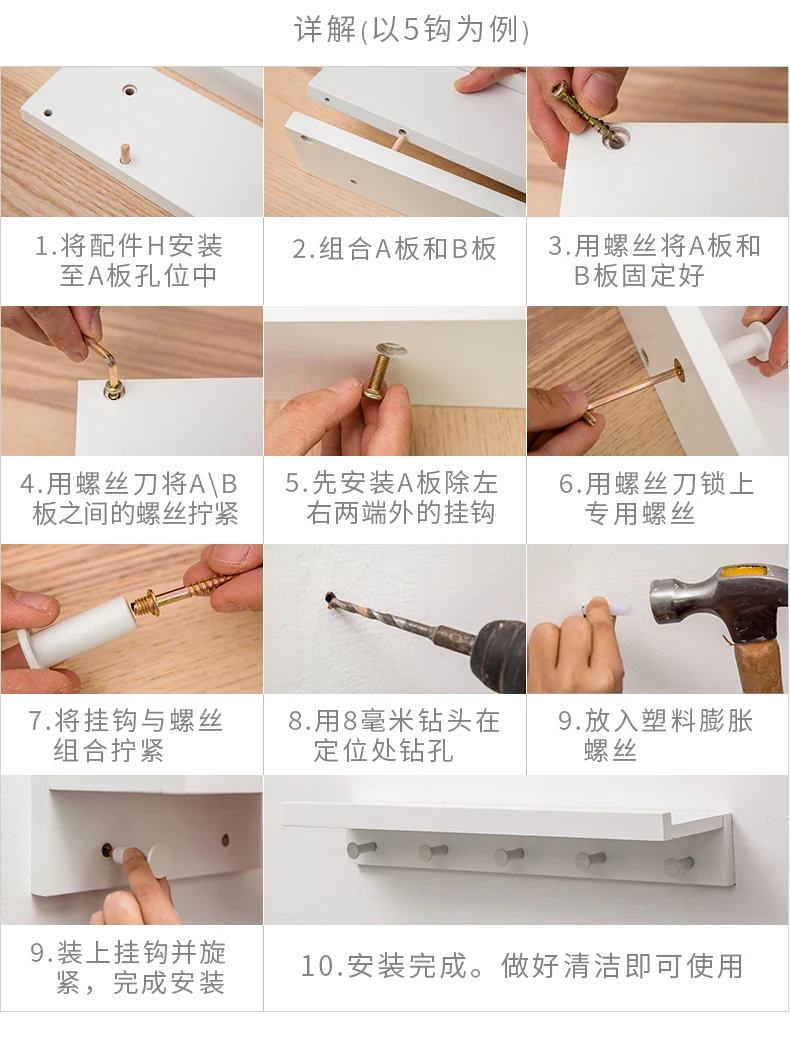 详解(以5钩为例)

1.将配件H安装至A板孔位中

2.组合A板和B板

3.用螺丝将A板和B板固定好

4.用螺丝刀将A\B板之间的螺丝拧紧

5.先安装A板除左右两端外的挂钩

6.用螺丝刀锁上专用螺丝

7.将挂钩与螺丝组合拧紧

8.用8毫米钻头在定位处钻孔

9.放入塑料膨胀螺丝

9.装上挂钩并旋紧，完成安装

10.安装完成。做好清洁即可使用