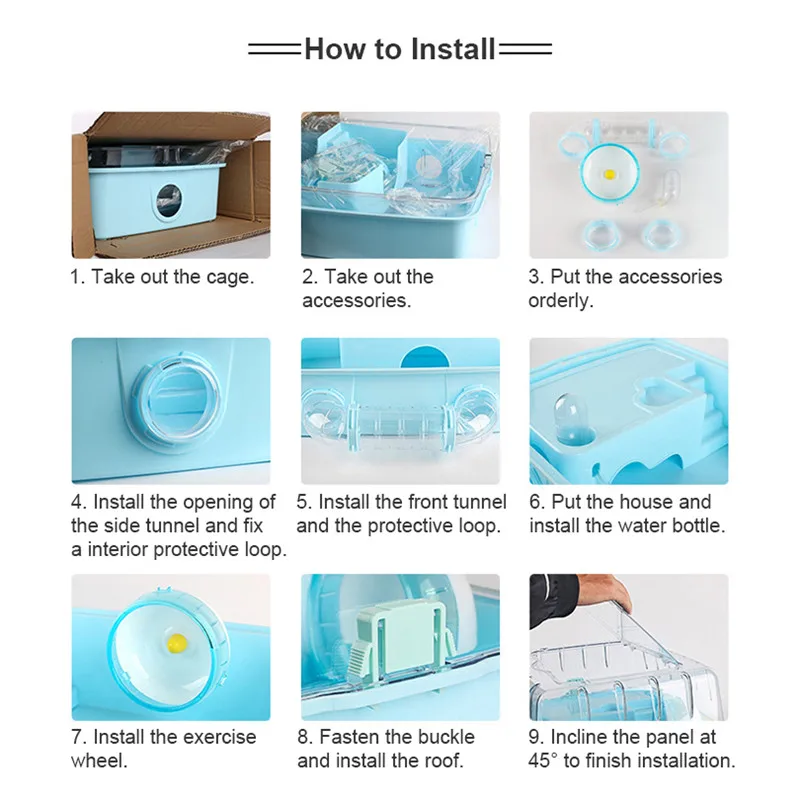 How to Install

1. Take out the cage.

2. Take out the accessories.

3. Put the accessories orderly.

4. Install the opening of the side tunnel and fix a interior protective loop.

5. Install the front tunnel and the protective loop.

6. Put the house and install the water bottle.

7. Install the exercise wheel.

8. Fasten the buckle and install the roof.

9. Incline the panel at 45° to finish installation.