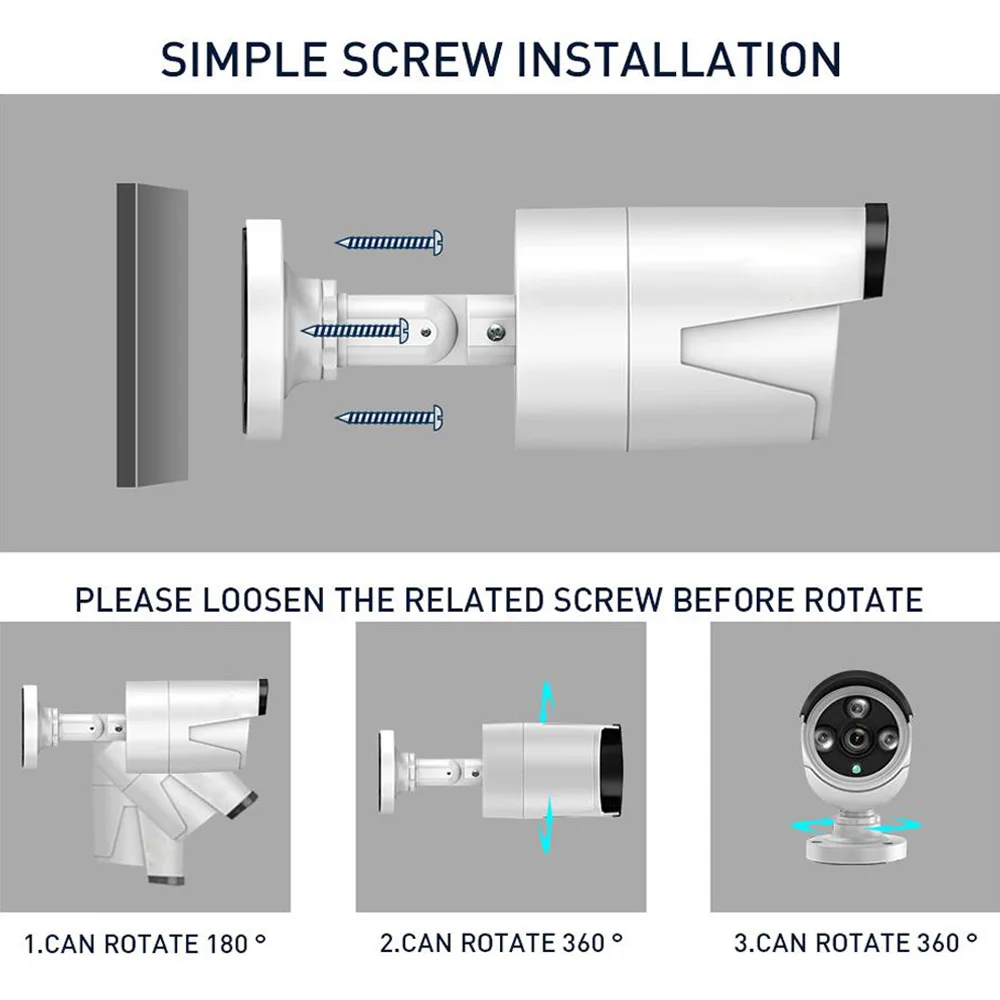 SIMPLE SCREW INSTALLATION

PLEASE LOOSEN THE RELATED SCREW BEFORE ROTATE

1.CAN ROTATE 180 °

2.CAN ROTATE 360 °

3.CAN ROTATE 360 °