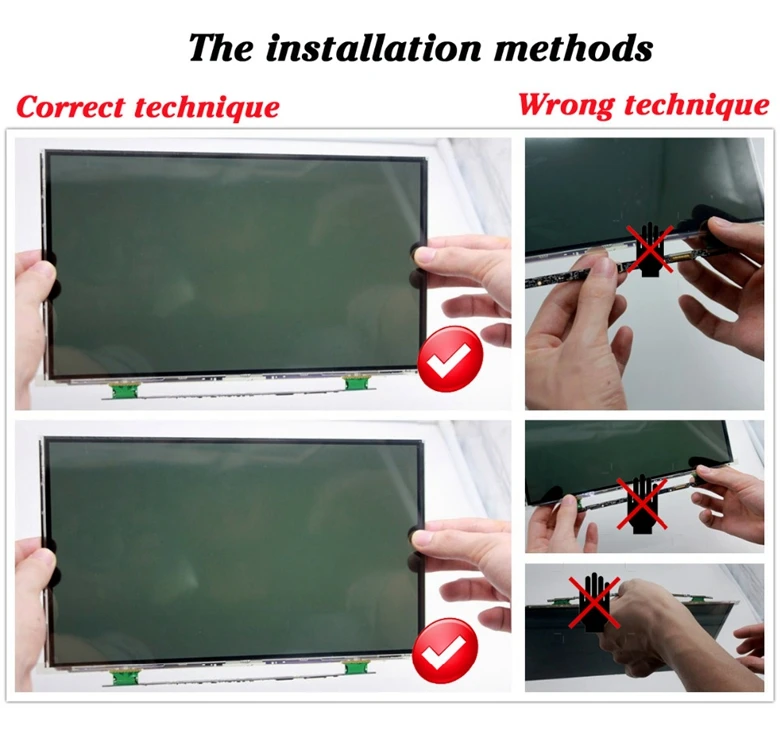 The installation methods

Correct technique

Wrong technique