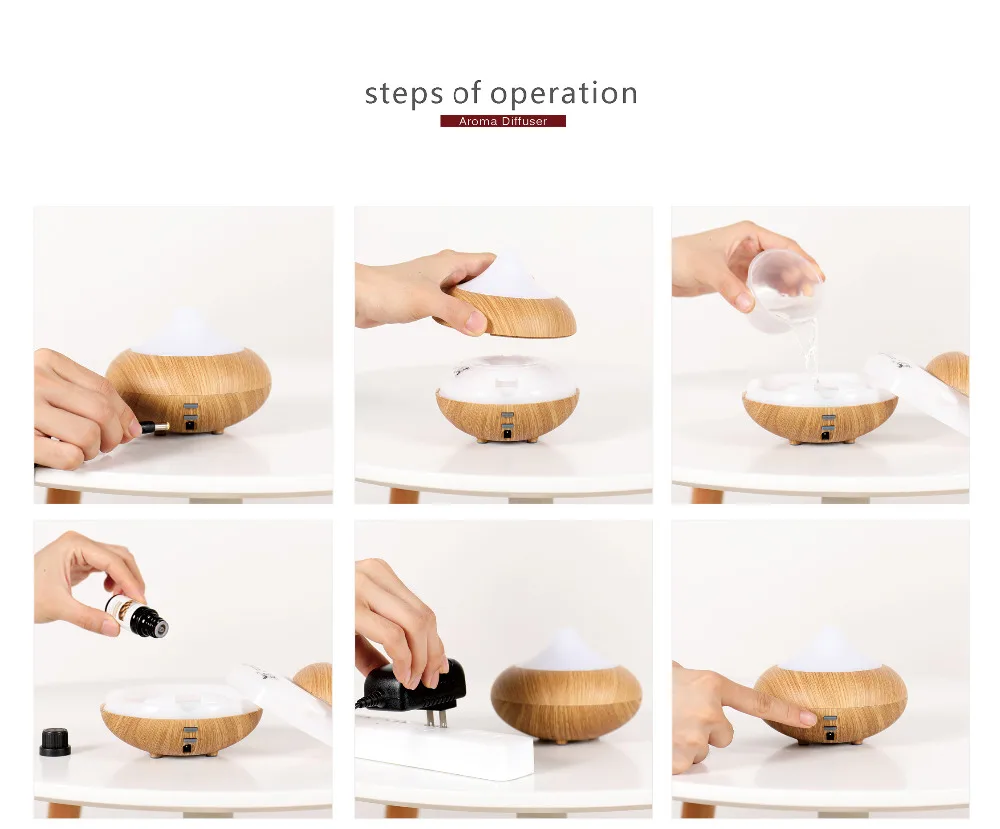 steps of operation
Aroma Diffuser