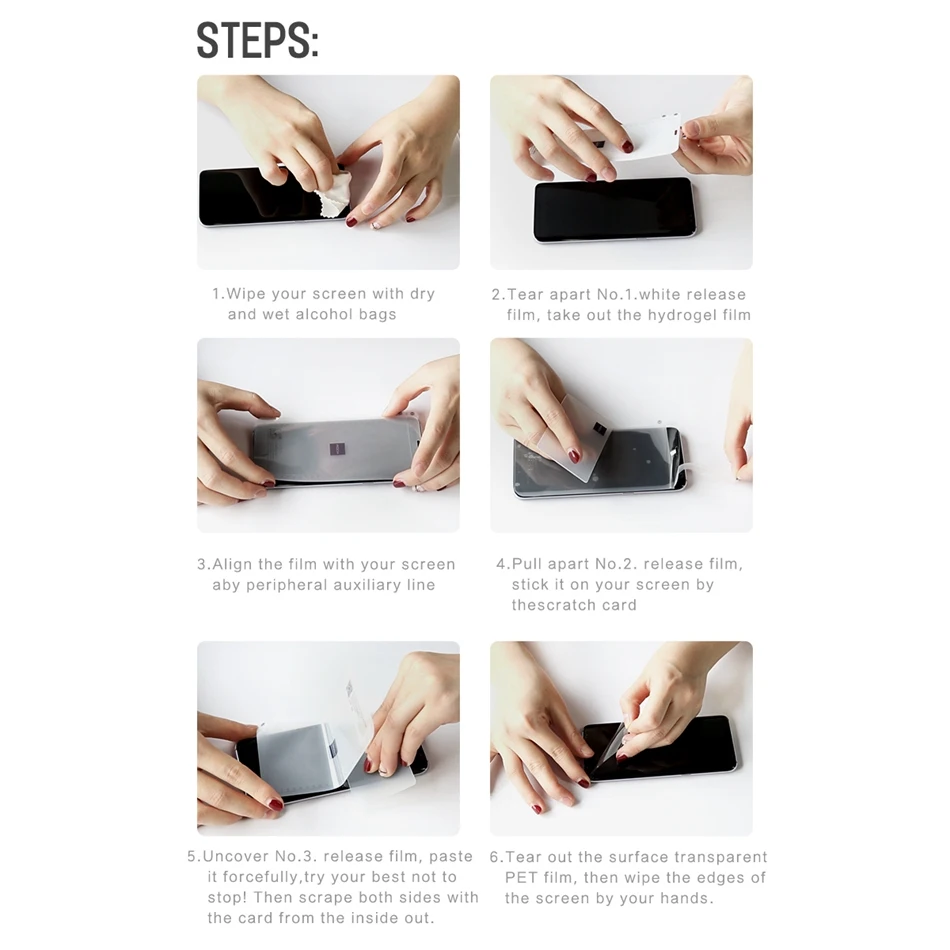 STEPS:

1.Wipe your screen with dry and wet alcohol bags

2.Tear apart No.1.white release film, take out the hydrogel film

3.Align the film with your screen aby peripheral auxiliary line

4.Pull apart No.2. release film, stick it on your screen by thescratch card

5.Uncover No.3. release film, paste it forcefully,try your best not to stop! Then scrape both sides with the card from the inside out.

6.Tear out the surface transparent PET film, then wipe the edges of the screen by your hands.