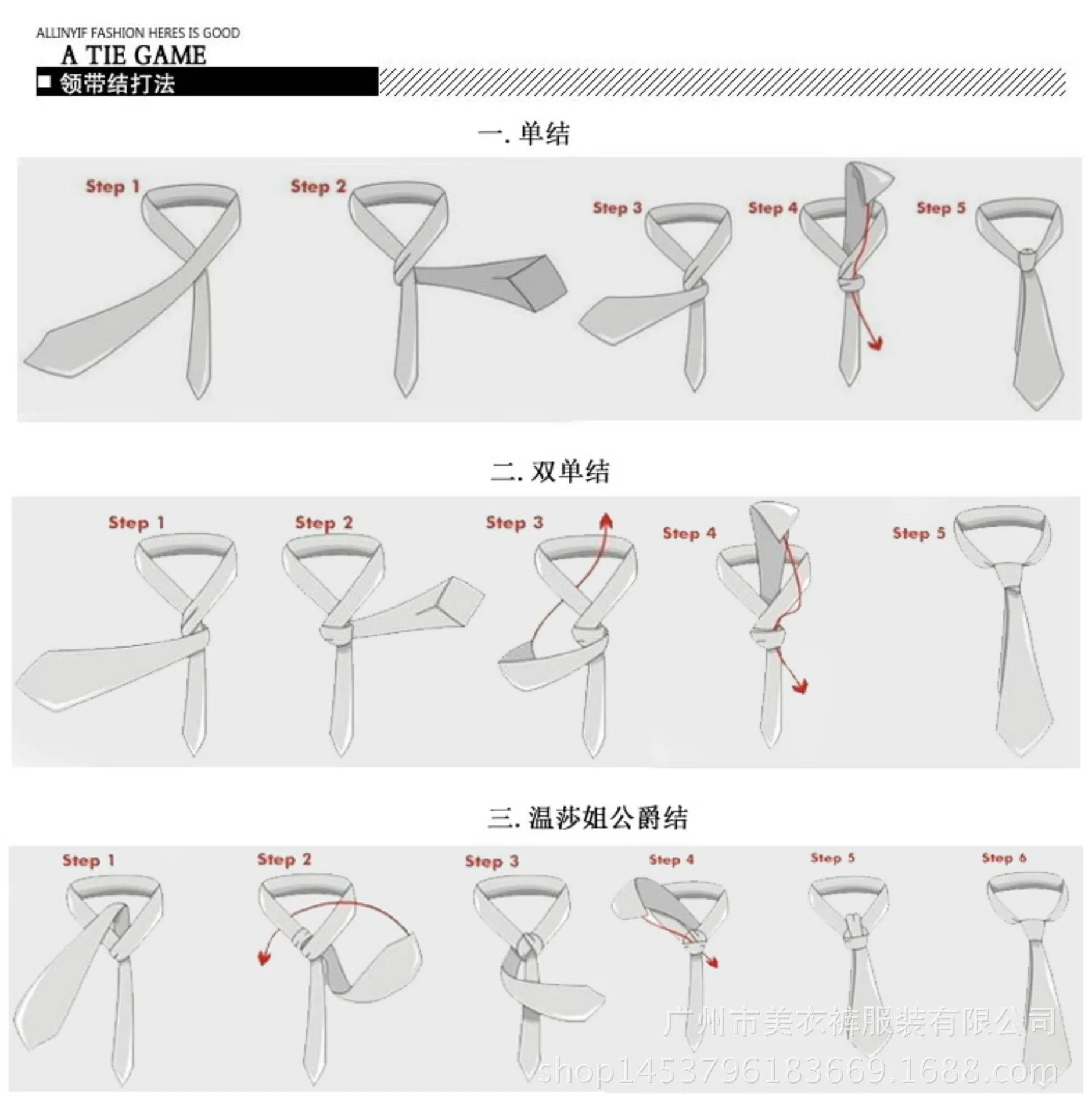 ALLINYIF FASHION HERES IS GOOD

A TIE GAME

■ 领带结打法

一. 单结

Step 1 Step 2 Step 3 Step 4 Step 5

二. 双单结

Step 1 Step 2 Step 3 Step 4 Step 5

三. 温莎姐公爵结

Step 1 Step 2 Step 3 Step 4 Step 5 Step 6

广州市美衣裤服装有限公司

shop1453796183669.1688.com