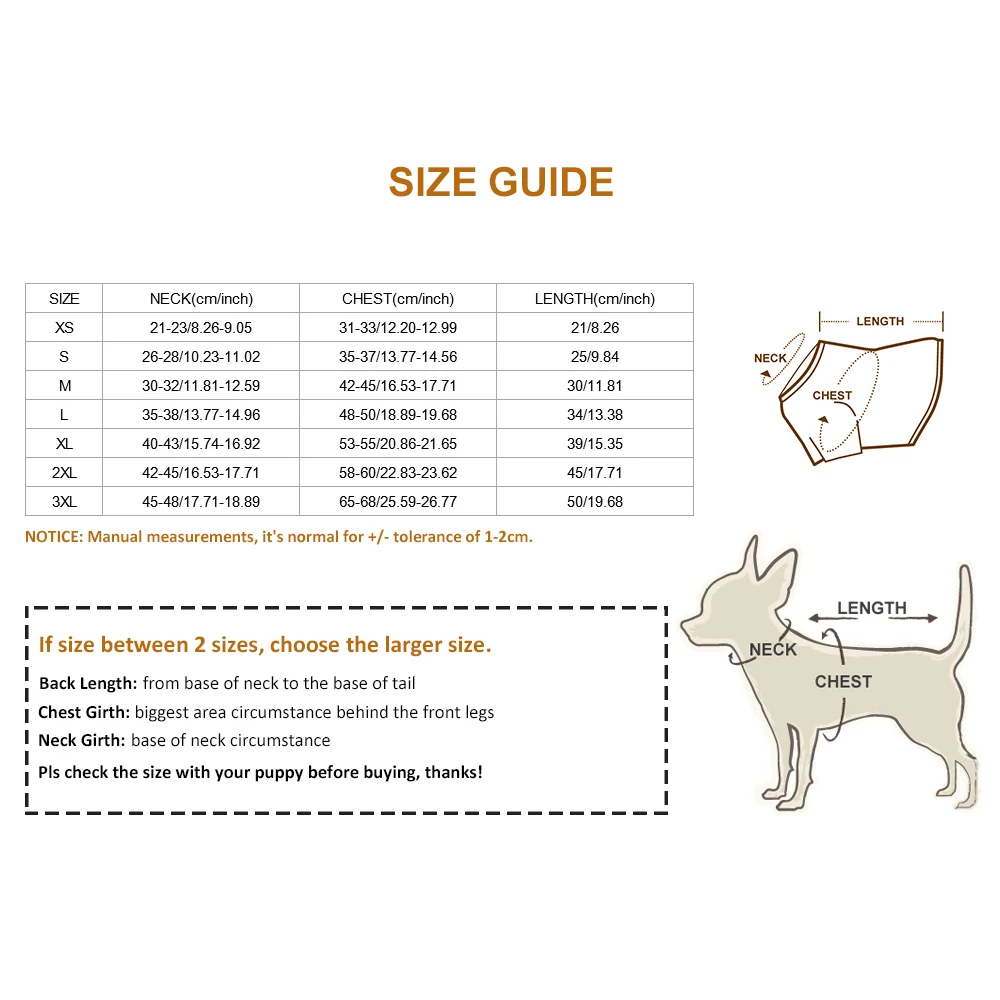 SIZE GUIDE

| SIZE | NECK(cm/inch) | CHEST(cm/inch) | LENGTH(cm/inch) |
|---|---|---|---|
| XS | 21-23/8.26-9.05 | 31-33/12.20-12.99 | 21/8.26 |
| S | 26-28/10.23-11.02 | 35-37/13.77-14.56 | 25/9.84 |
| M | 30-32/11.81-12.59 | 42-45/16.53-17.71 | 30/11.81 |
| L | 35-38/13.77-14.96 | 48-50/18.89-19.68 | 34/13.38 |
| XL | 40-43/15.74-16.92 | 53-55/20.86-21.65 | 39/15.35 |
| 2XL | 42-45/16.53-17.71 | 58-60/22.83-23.62 | 45/17.71 |
| 3XL | 45-48/17.71-18.89 | 65-68/25.59-26.77 | 50/19.68 |

LENGTH
NECK
CHEST

NOTICE: Manual measurements, it's normal for +/- tolerance of 1-2cm.

If size between 2 sizes, choose the larger size.

Back Length: from base of neck to the base of tail
Chest Girth: biggest area circumstance behind the front legs
Neck Girth: base of neck circumstance
Pls check the size with your puppy before buying, thanks!

LENGTH
NECK
CHEST