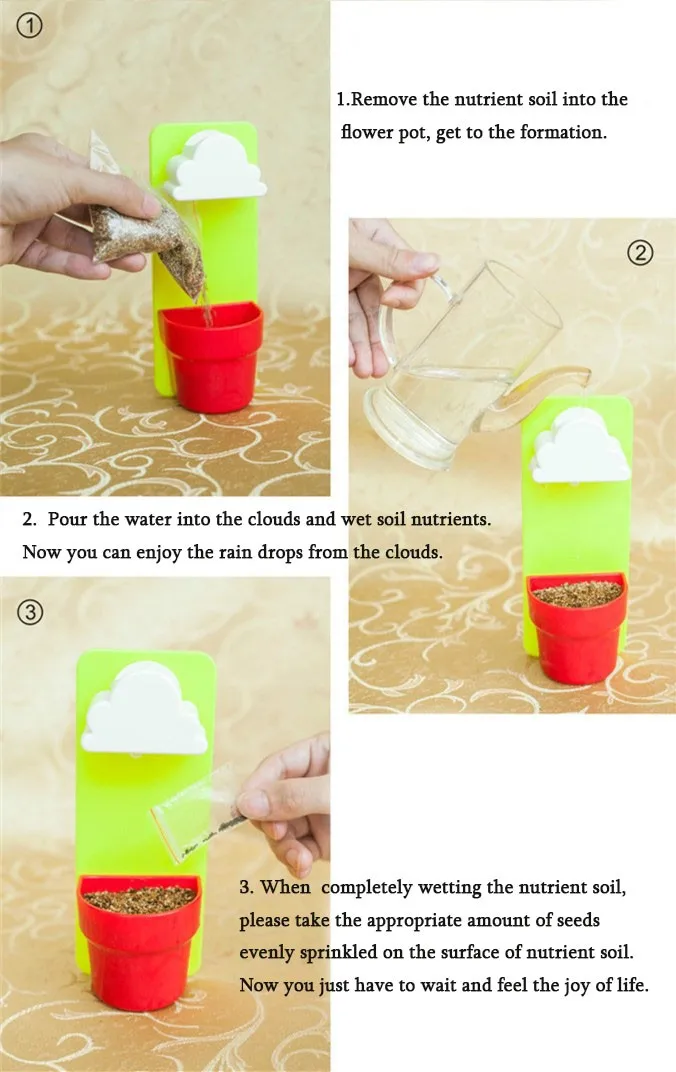 ①

1.Remove the nutrient soil into the flower pot, get to the formation.

②

2. Pour the water into the clouds and wet soil nutrients. Now you can enjoy the rain drops from the clouds.

③

3. When completely wetting the nutrient soil, please take the appropriate amount of seeds evenly sprinkled on the surface of nutrient soil. Now you just have to wait and feel the joy of life.