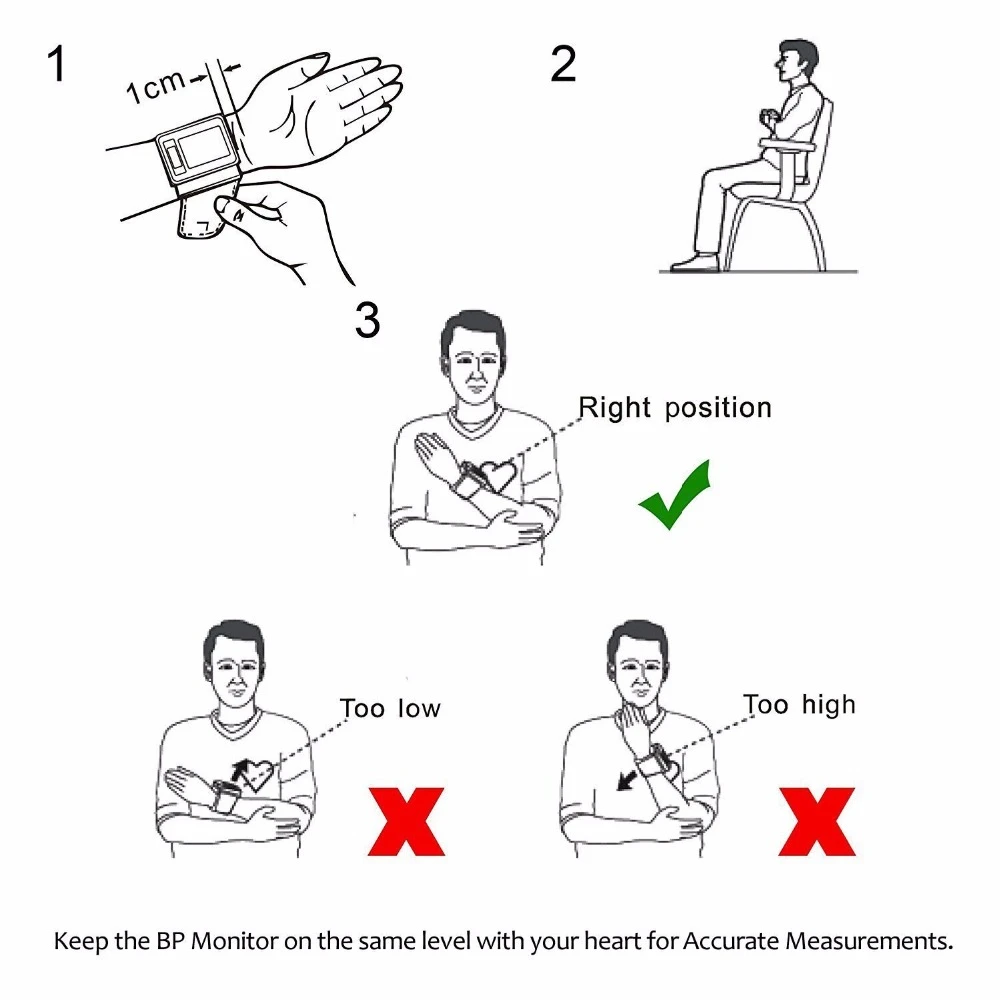 1

1cm

2

3

Right position

Too low

Too high

Keep the BP Monitor on the same level with your heart for Accurate Measurements.