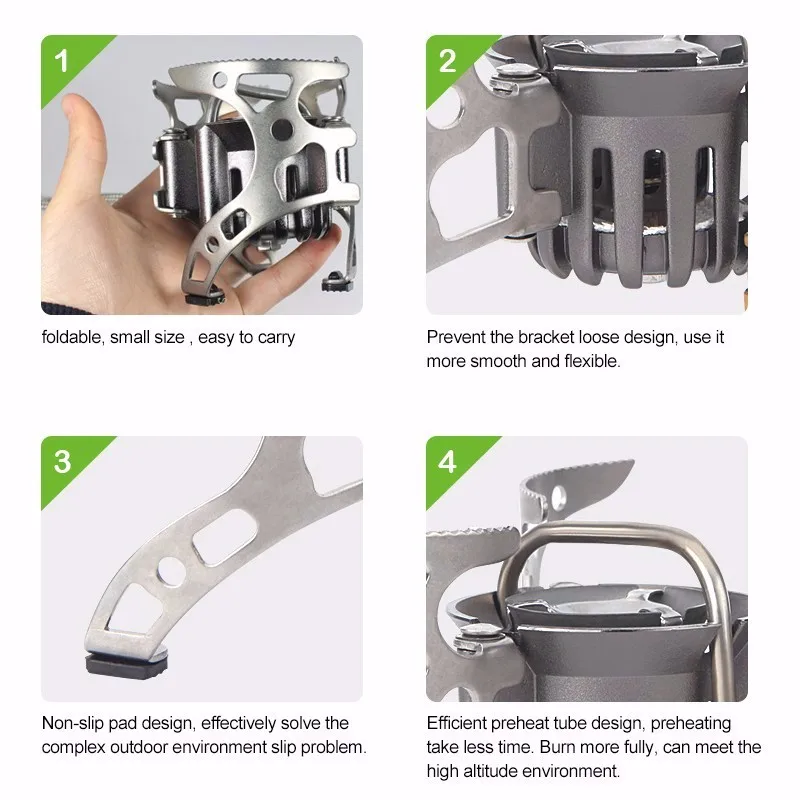 1

foldable, small size , easy to carry

2

Prevent the bracket loose design, use it more smooth and flexible.

3

Non-slip pad design, effectively solve the complex outdoor environment slip problem.

4

Efficient preheat tube design, preheating take less time. Burn more fully, can meet the high altitude environment.