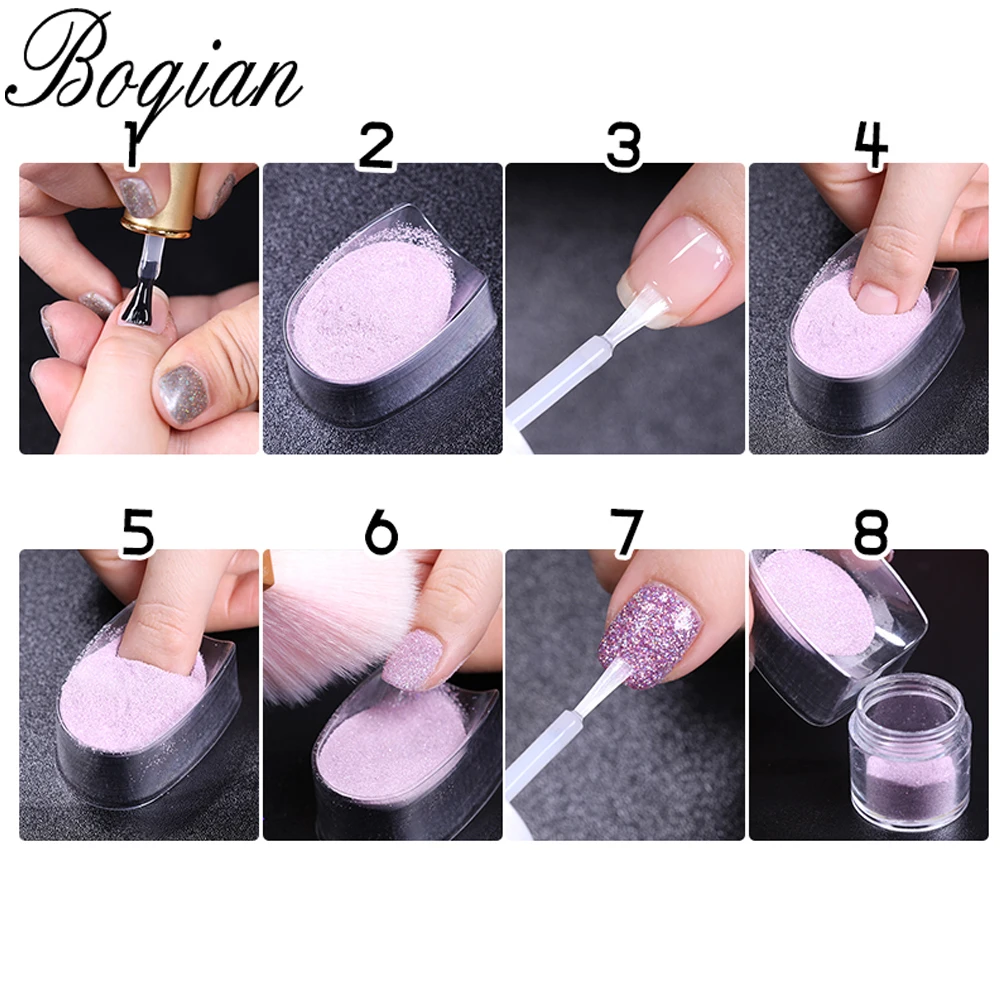 Boqian

1

2

3

4

5

6

7

8