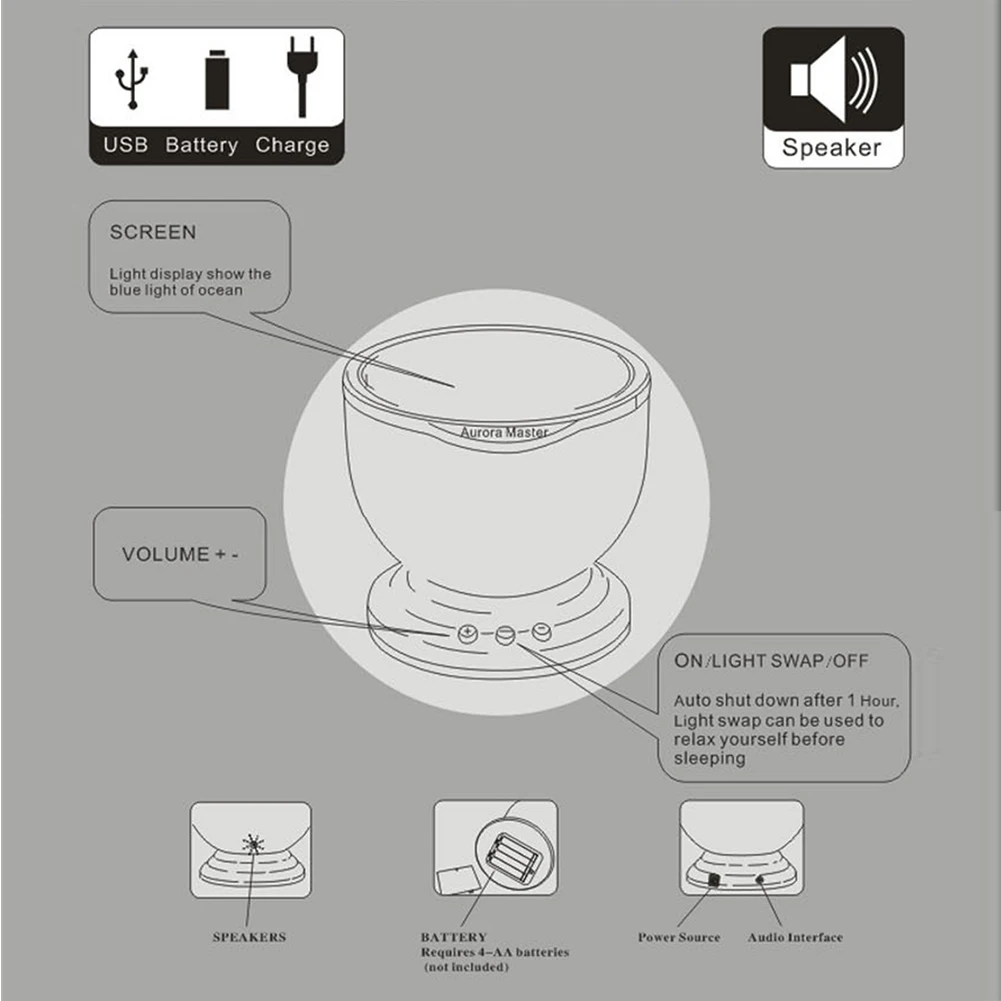 USB Battery Charge

Speaker

SCREEN

Light display show the blue light of ocean

Aurora Master

VOLUME + -

ON/LIGHT SWAP/OFF

Auto shut down after 1 Hour, Light swap can be used to relax yourself before sleeping

SPEAKERS

BATTERY
Requires 4–AA batteries
(not included)

Power Source

Audio Interface