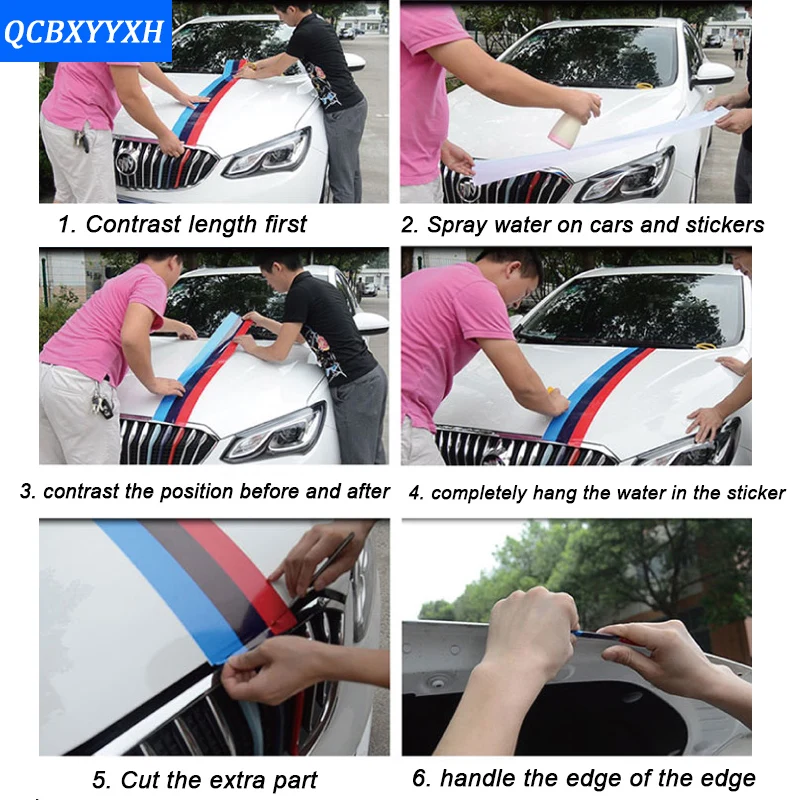 QCBXYYXH

1. Contrast length first

2. Spray water on cars and stickers

3. contrast the position before and after

4. completely hang the water in the sticker

5. Cut the extra part

6. handle the edge of the edge