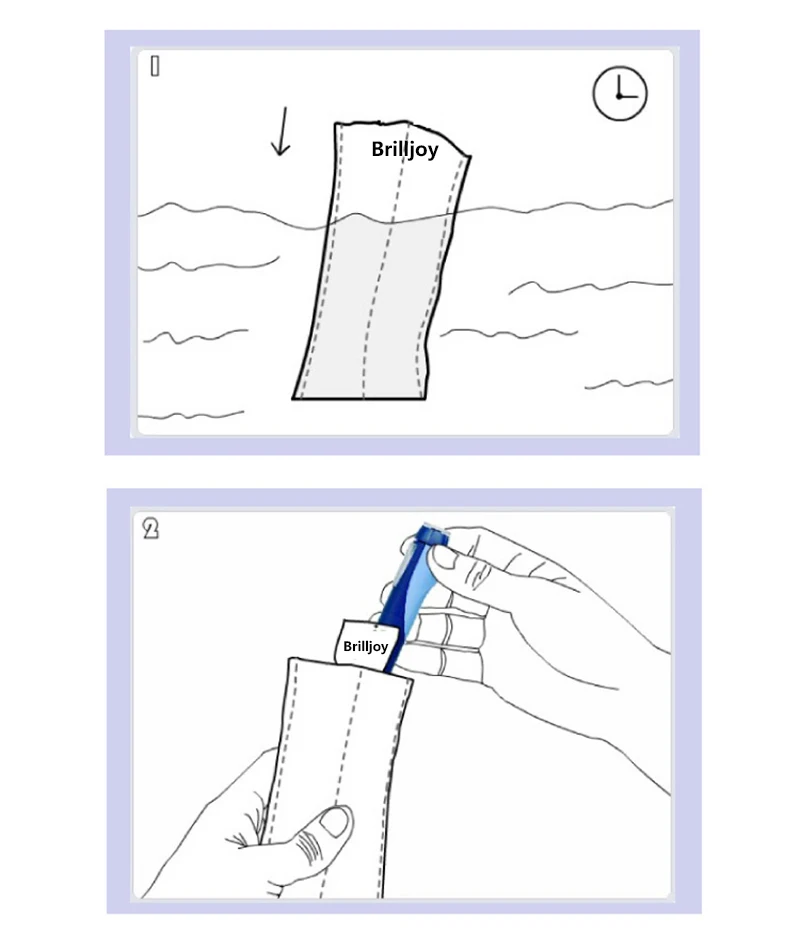 1

Brilljoy

2

Brilljoy