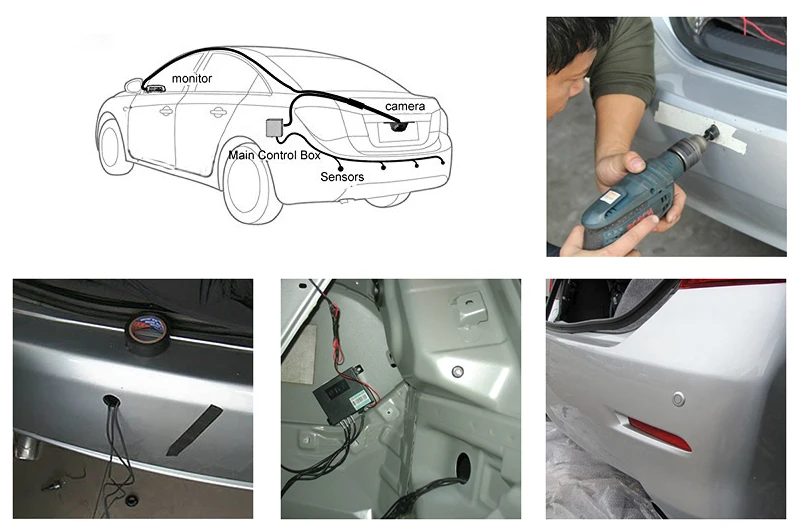 monitor
camera
Main Control Box
Sensors