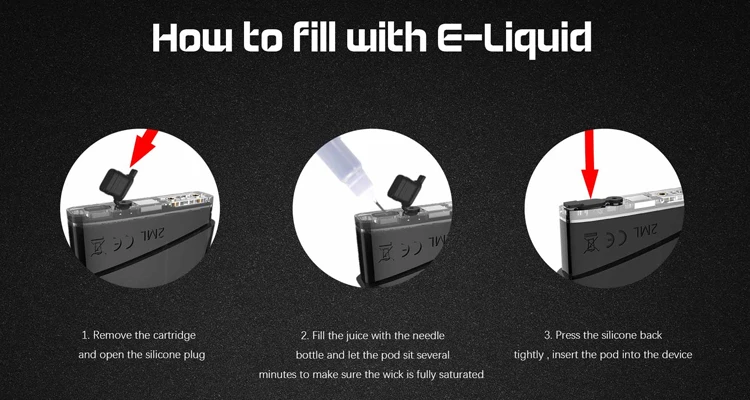 How to fill with E-Liquid

2ML CE

2ML CE

2ML CE

1. Remove the cartridge and open the silicone plug

2. Fill the juice with the needle bottle and let the pod sit several minutes to make sure the wick is fully saturated

3. Press the silicone back tightly , insert the pod into the device