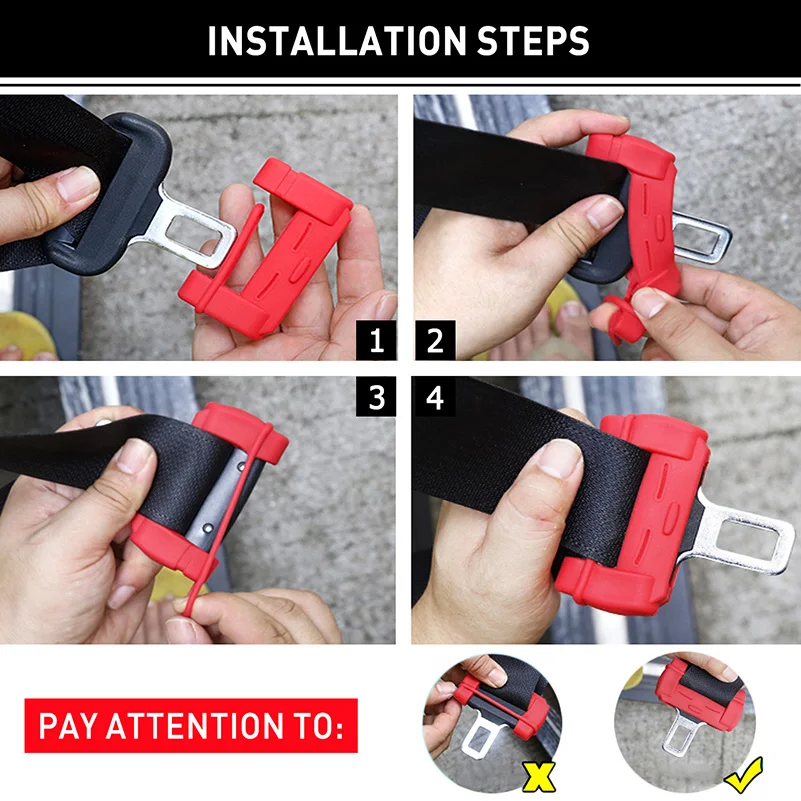 INSTALLATION STEPS

1

2

3

4

PAY ATTENTION TO: