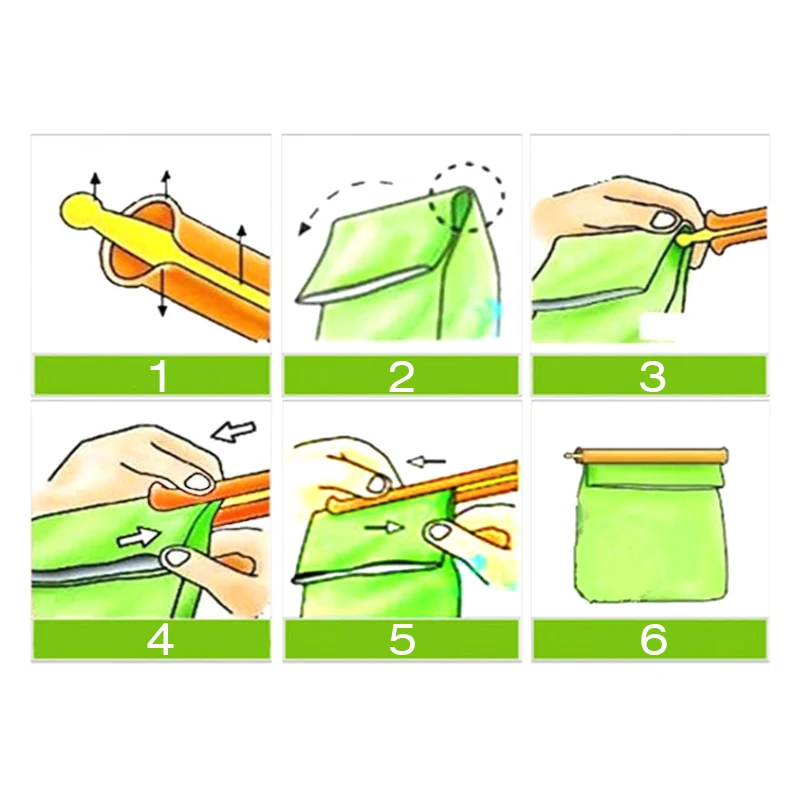 1

2

3

4

5

6