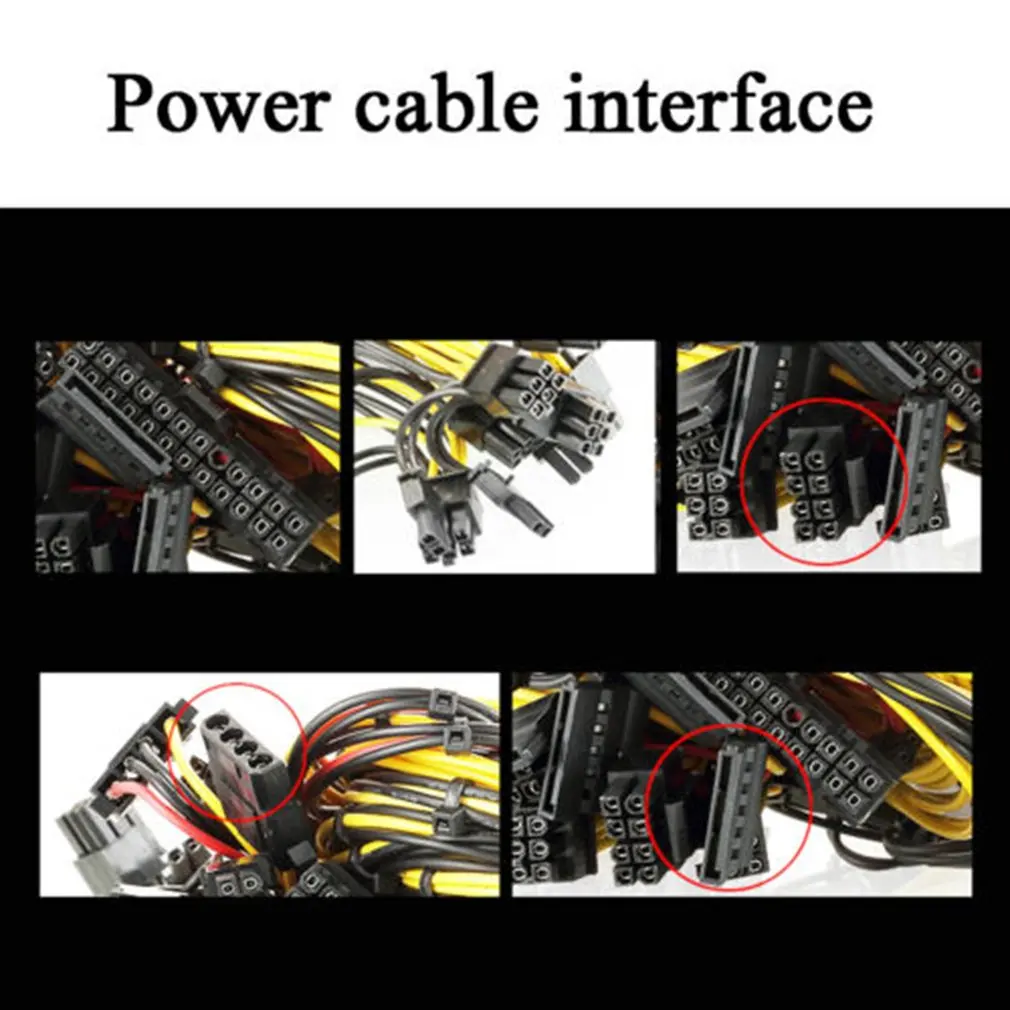 Power cable interface