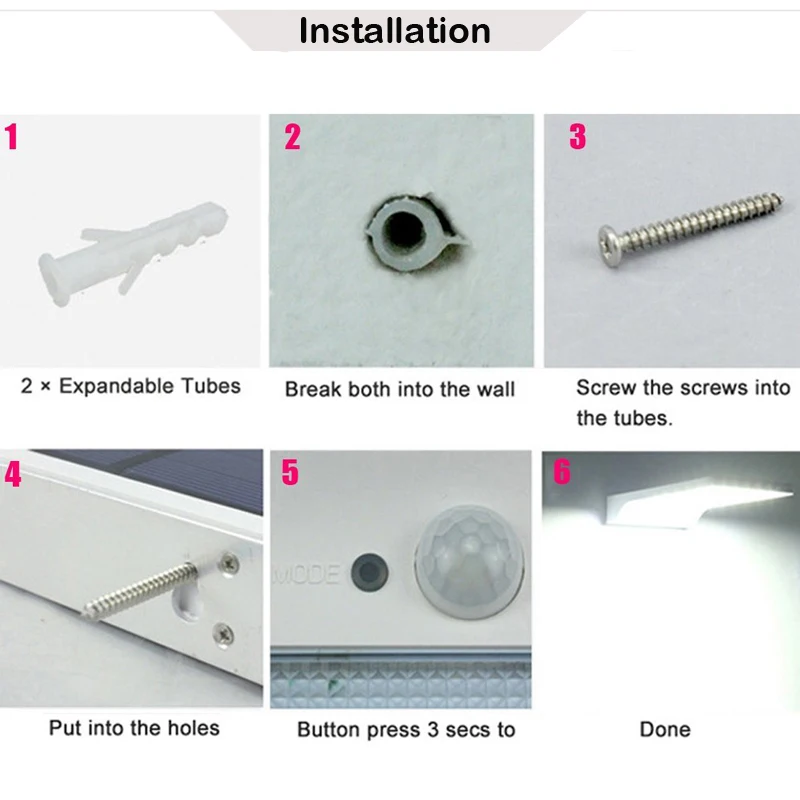 Installation

1

2 × Expandable Tubes

2

Break both into the wall

3

Screw the screws into the tubes.

4

Put into the holes

5

MODE

Button press 3 secs to

6

Done