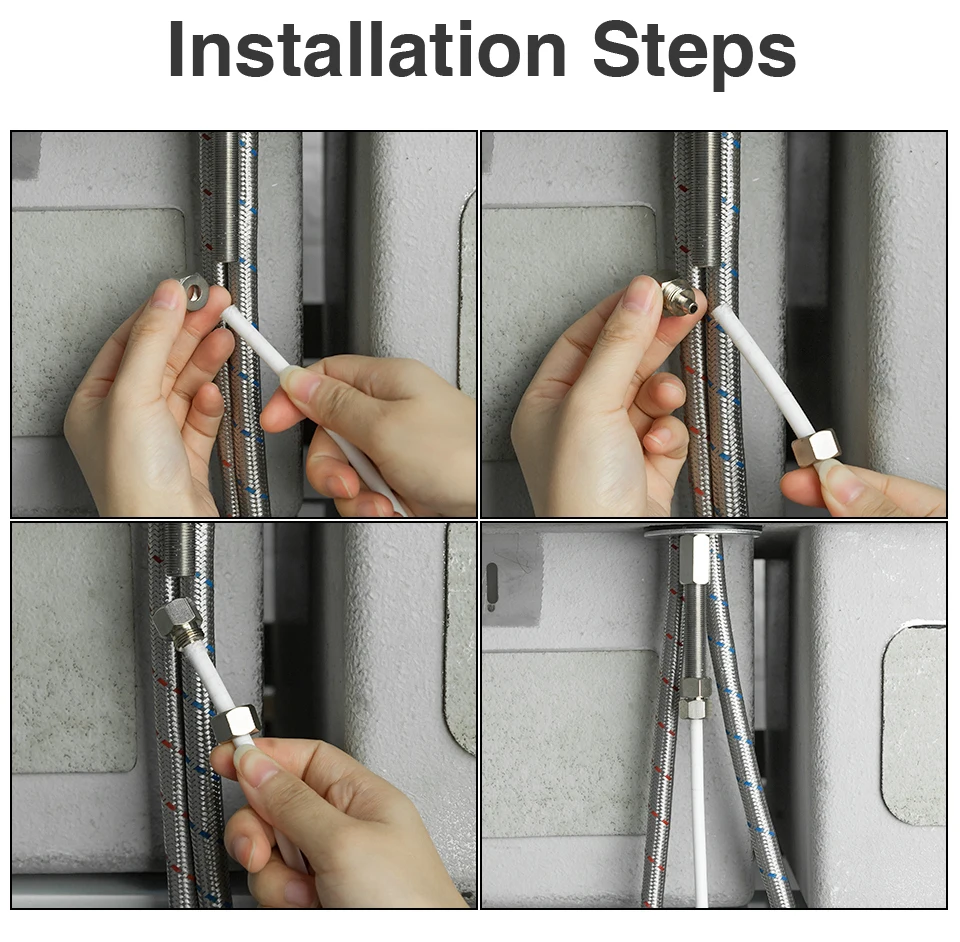 Installation Steps