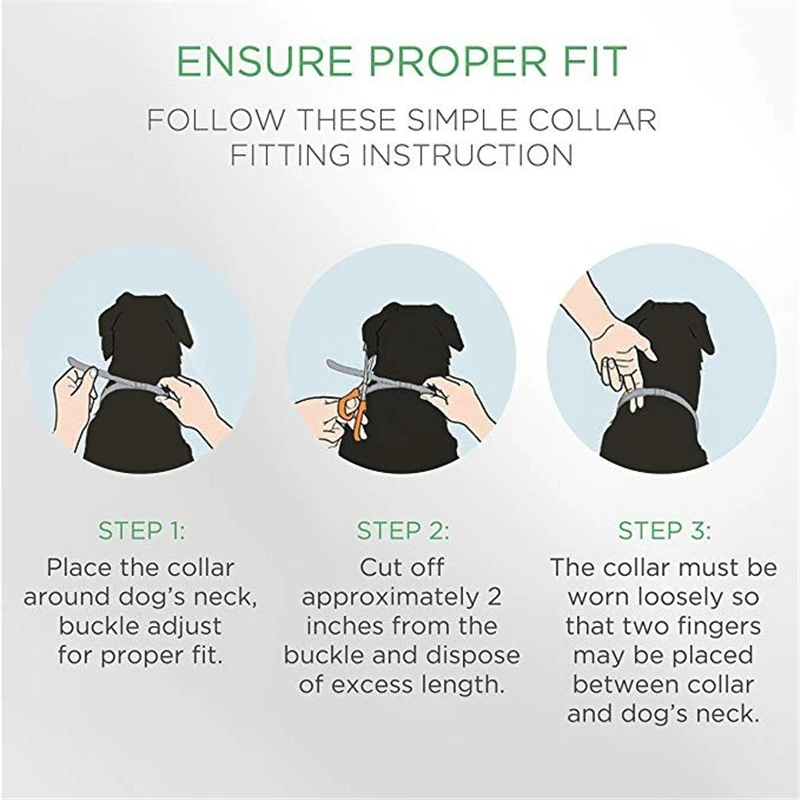 ENSURE PROPER FIT

FOLLOW THESE SIMPLE COLLAR FITTING INSTRUCTION

STEP 1:
Place the collar around dog's neck, buckle adjust for proper fit.

STEP 2:
Cut off approximately 2 inches from the buckle and dispose of excess length.

STEP 3:
The collar must be worn loosely so that two fingers may be placed between collar and dog's neck.