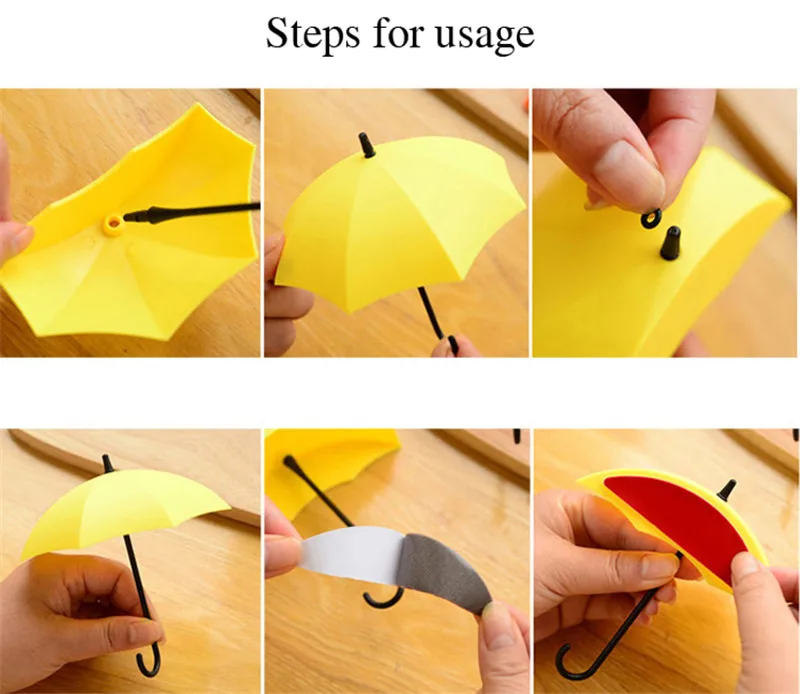 Steps for usage