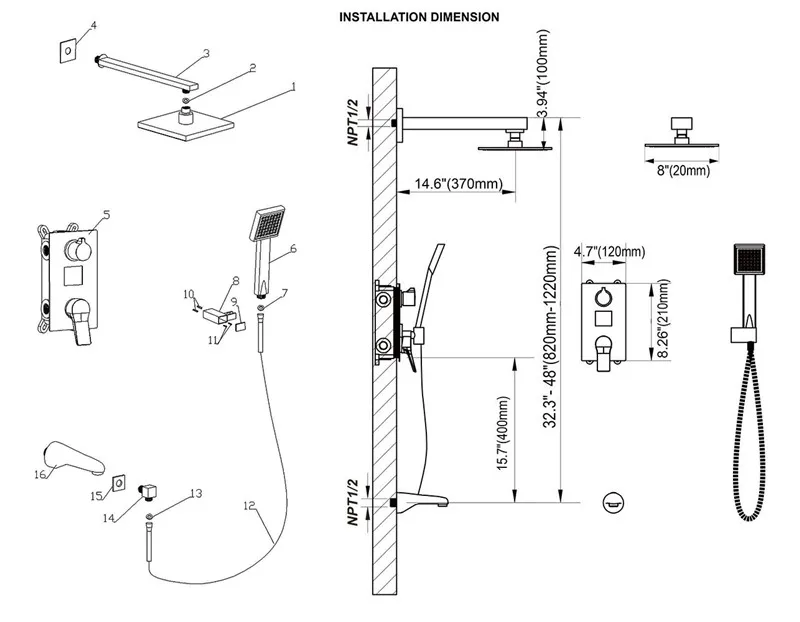 INSTALLATION DIMENSION

4
3
2
1
5
6
7
8
9
10
11
12
13
14
15
16

NPT1/2
3.94"(100mm)
14.6"(370mm)
8"(20mm)
4.7"(120mm)
8.26"(210mm)
32.3"- 48"(820mm-1220mm)
15.7"(400mm)
NPT1/2