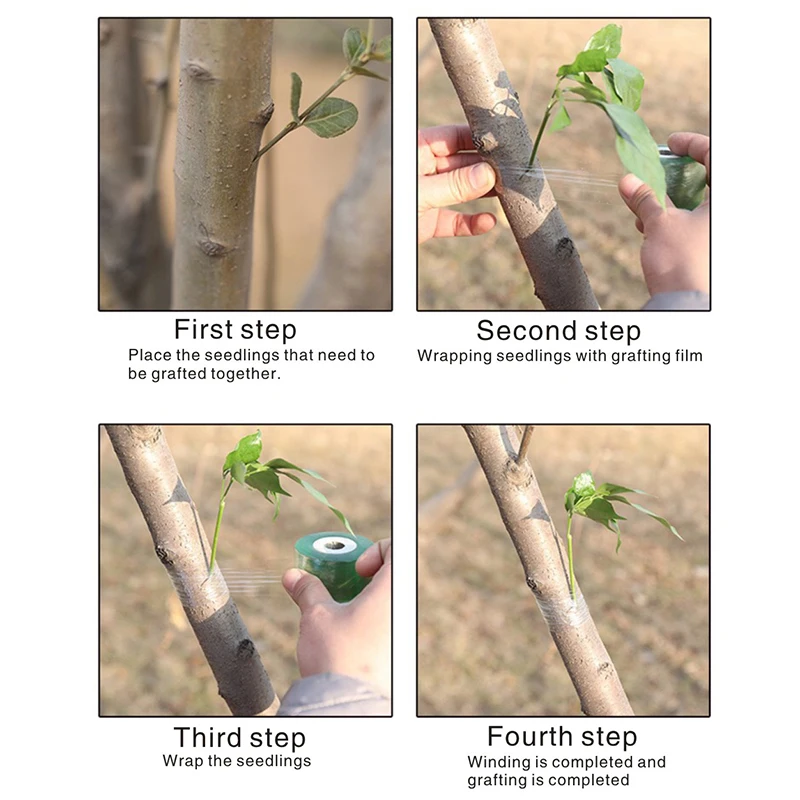 First step
Place the seedlings that need to be grafted together.

Second step
Wrapping seedlings with grafting film

Third step
Wrap the seedlings

Fourth step
Winding is completed and grafting is completed