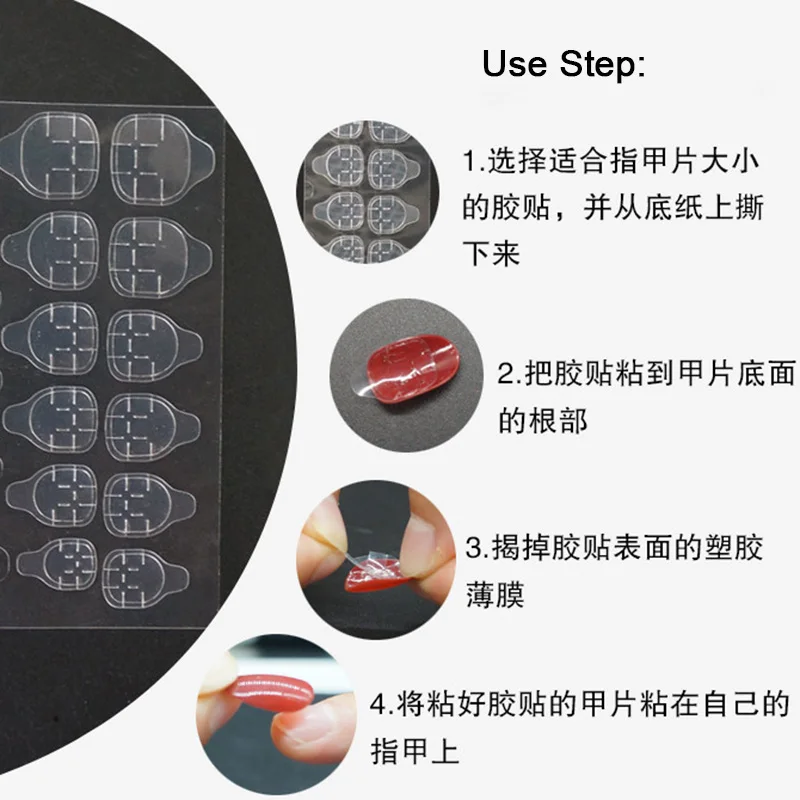 Use Step:

1.选择适合指甲片大小的胶贴，并从底纸上撕下来

2.把胶贴粘到甲片底面的根部

3.揭掉胶贴表面的塑胶薄膜

4.将粘好胶贴的甲片粘在自己的指甲上