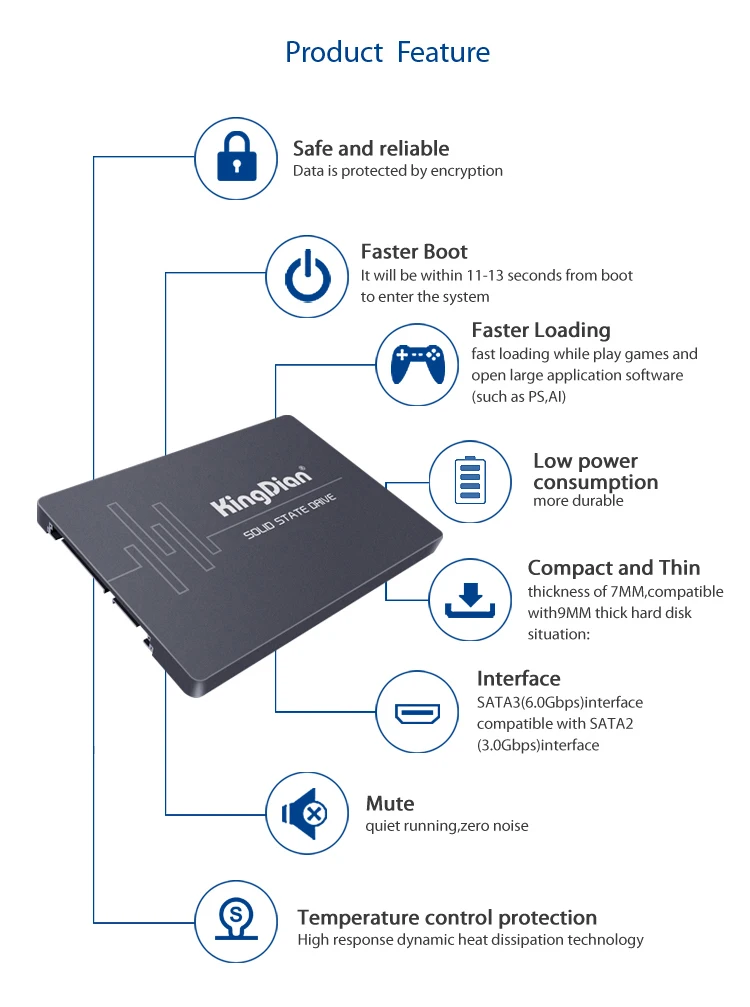 Product Feature

Safe and reliable
Data is protected by encryption

Faster Boot
It will be within 11-13 seconds from boot to enter the system

Faster Loading
fast loading while play games and open large application software (such as PS,AI)

KingDian®
SOLID STATE DRIVE

Low power consumption
more durable

Compact and Thin
thickness of 7MM,compatible with9MM thick hard disk situation:

Interface
SATA3(6.0Gbps)interface compatible with SATA2 (3.0Gbps)interface

Mute
quiet running,zero noise

Temperature control protection
High response dynamic heat dissipation technology