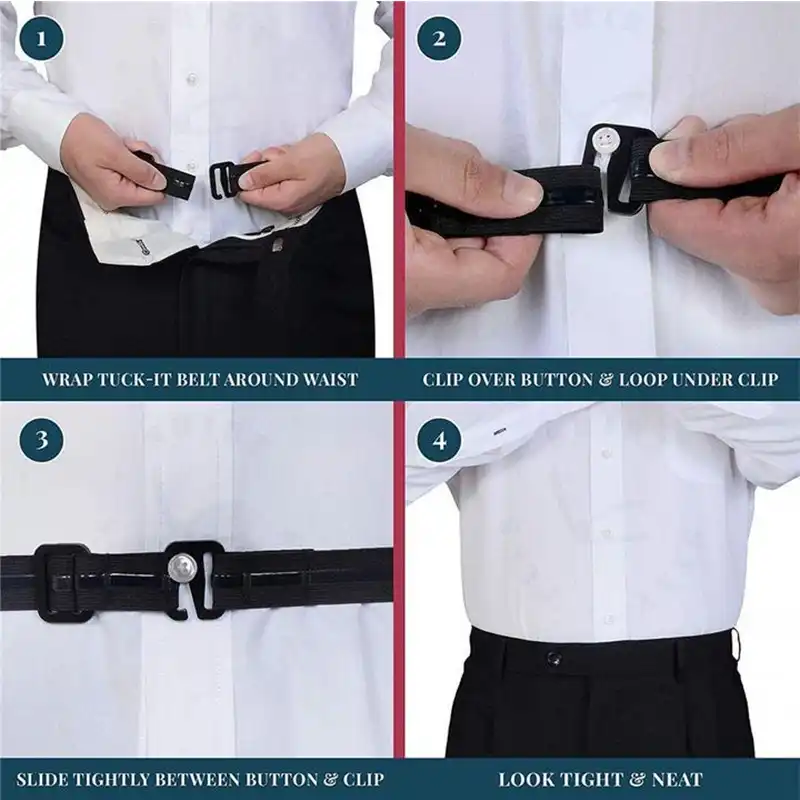 1

WRAP TUCK-IT BELT AROUND WAIST

2

CLIP OVER BUTTON & LOOP UNDER CLIP

3

SLIDE TIGHTLY BETWEEN BUTTON & CLIP

4

LOOK TIGHT & NEAT