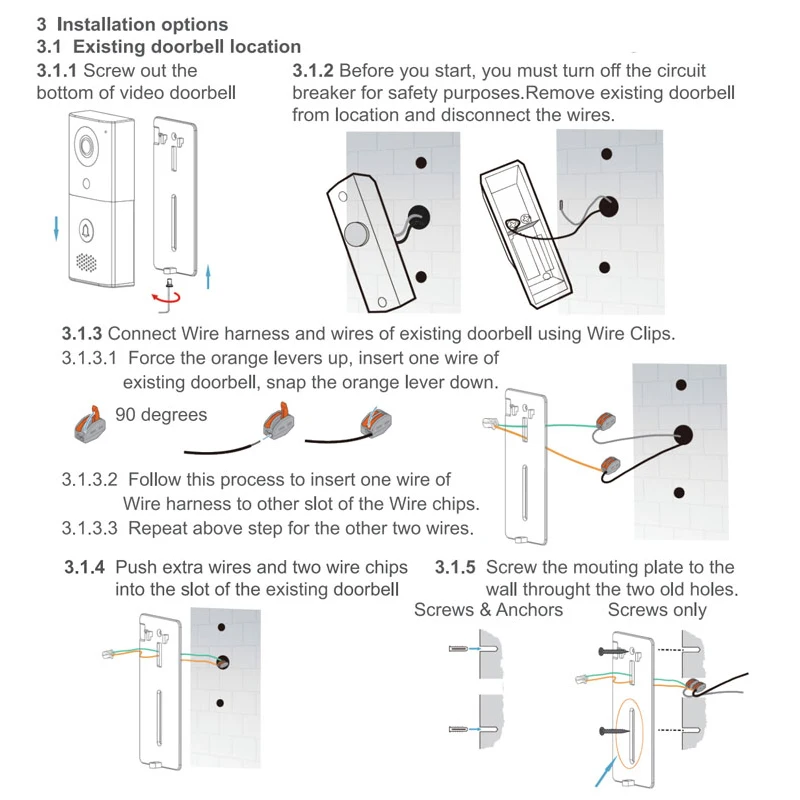 3 Installation options
3.1 Existing doorbell location

3.1.1 Screw out the bottom of video doorbell

3.1.2 Before you start, you must turn off the circuit breaker for safety purposes.Remove existing doorbell from location and disconnect the wires.

3.1.3 Connect Wire harness and wires of existing doorbell using Wire Clips.
3.1.3.1 Force the orange levers up, insert one wire of existing doorbell, snap the orange lever down.

90 degrees

3.1.3.2 Follow this process to insert one wire of Wire harness to other slot of the Wire chips.
3.1.3.3 Repeat above step for the other two wires.

3.1.4 Push extra wires and two wire chips into the slot of the existing doorbell

3.1.5 Screw the mouting plate to the wall throught the two old holes.

Screws & Anchors
Screws only