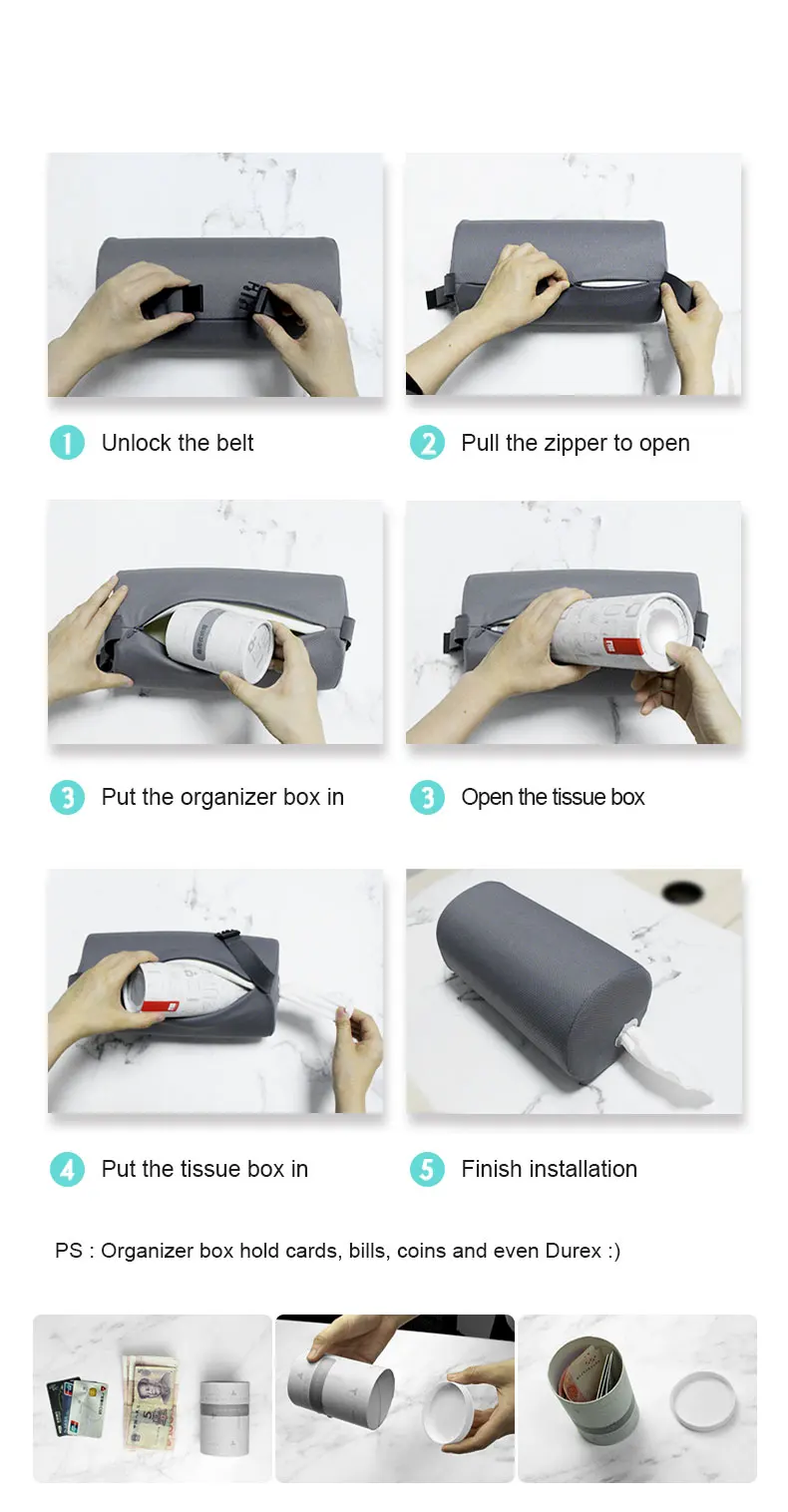 1 Unlock the belt

2 Pull the zipper to open

3 Put the organizer box in

3 Open the tissue box

4 Put the tissue box in

5 Finish installation

PS : Organizer box hold cards, bills, coins and even Durex :)