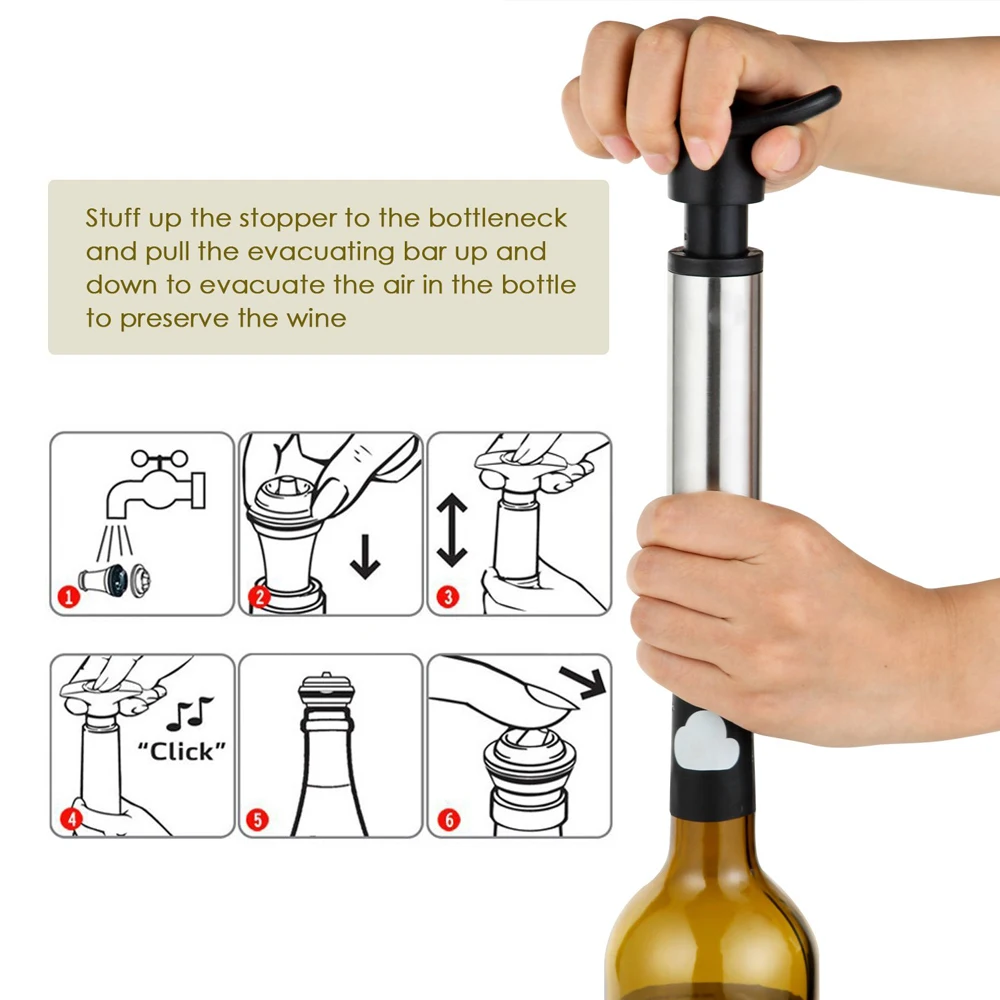 Stuff up the stopper to the bottleneck and pull the evacuating bar up and down to evacuate the air in the bottle to preserve the wine

1

2

3

4

"Click"

5

6