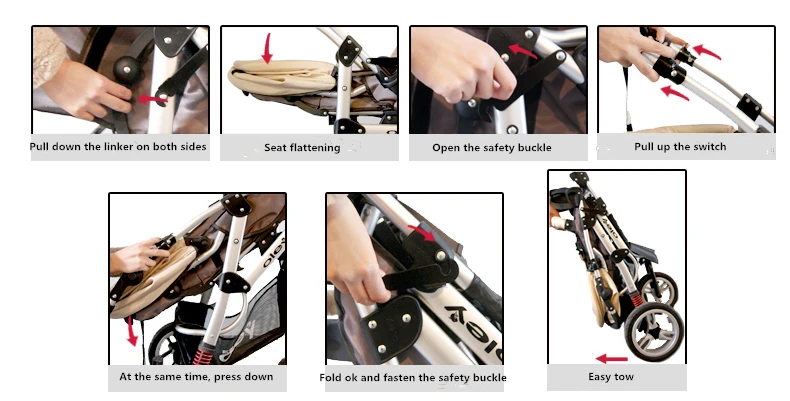 Pull down the linker on both sides

Seat flattening

Open the safety buckle

Pull up the switch

At the same time, press down

Fold ok and fasten the safety buckle

Easy tow