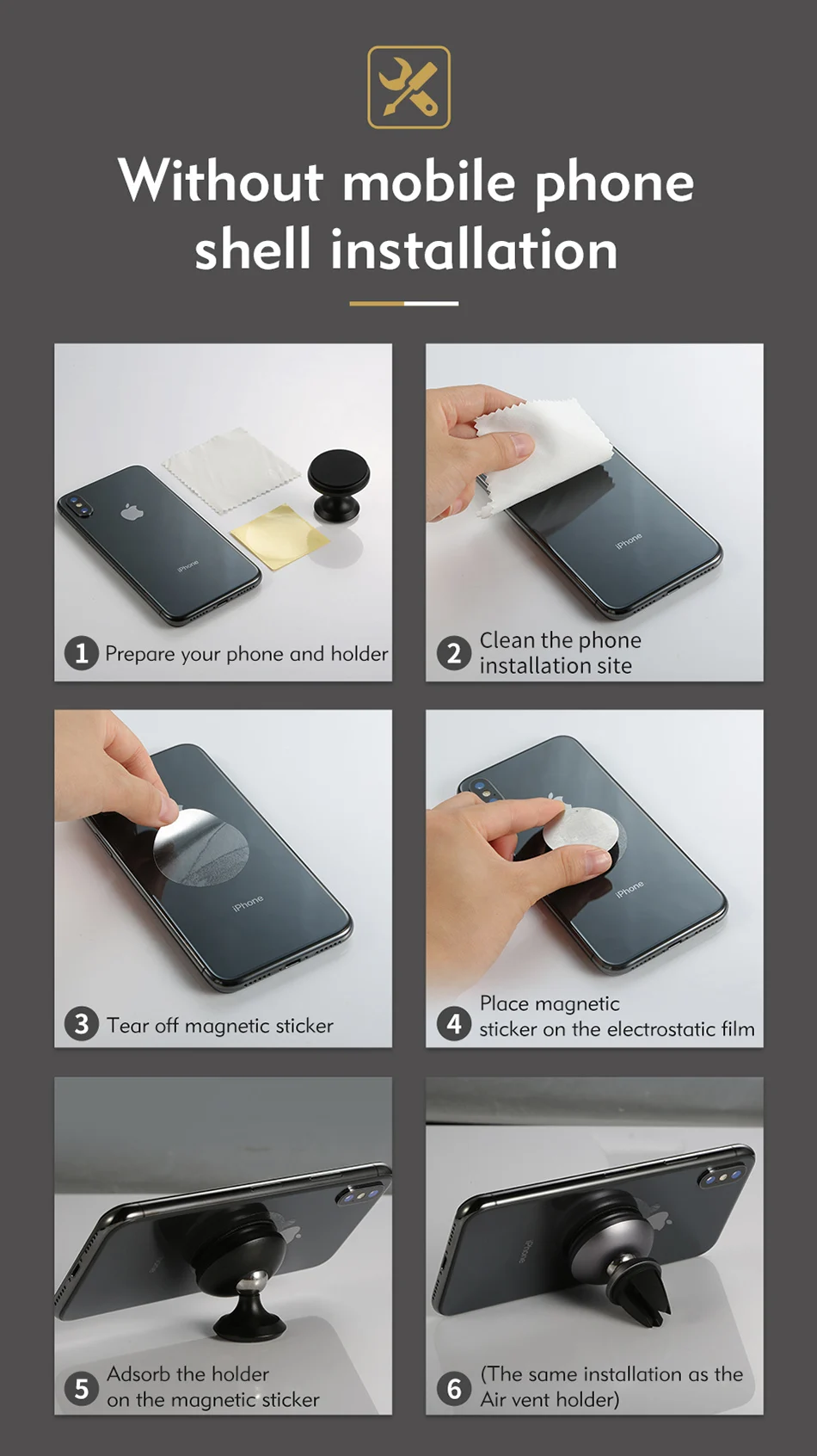 Without mobile phone shell installation

iPhone

1 Prepare your phone and holder

iPhone

2 Clean the phone installation site

iPhone

3 Tear off magnetic sticker

iPhone

4 Place magnetic sticker on the electrostatic film

5 Adsorb the holder on the magnetic sticker

iPhone

6 (The same installation as the Air vent holder)