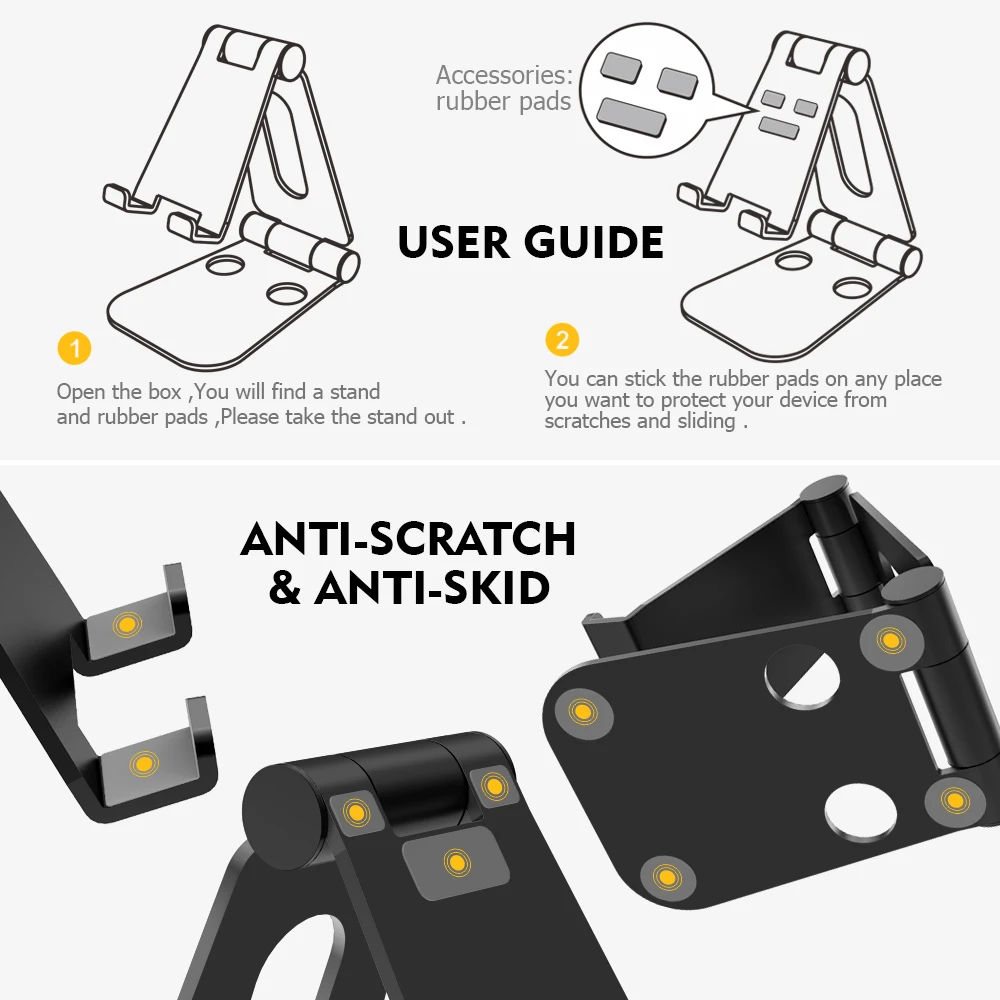 Accessories:
rubber pads

USER GUIDE

1

Open the box ,You will find a stand and rubber pads ,Please take the stand out .

2

You can stick the rubber pads on any place you want to protect your device from scratches and sliding .

ANTI-SCRATCH
& ANTI-SKID