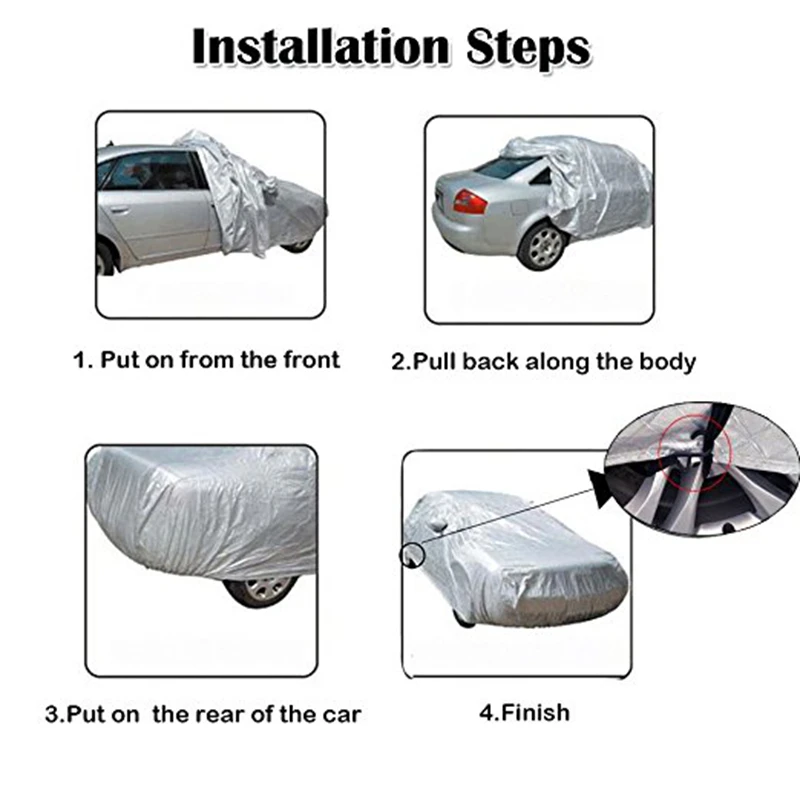 Installation Steps

1. Put on from the front

2.Pull back along the body

3.Put on  the rear of the car

4.Finish