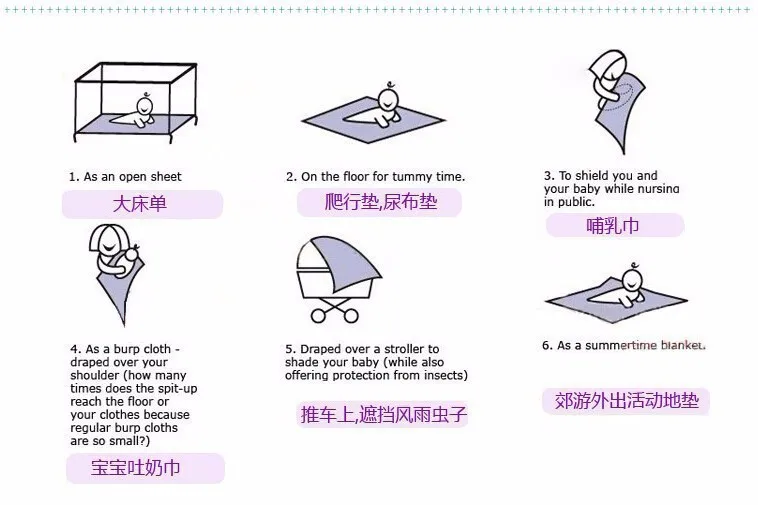 1. As an open sheet

大床单

2. On the floor for tummy time.

爬行垫,尿布垫

3. To shield you and your baby while nursing in public.

哺乳巾

4. As a burp cloth - draped over your shoulder (how many times does the spit-up reach the floor or your clothes because regular burp cloths are so small?)

宝宝吐奶巾

5. Draped over a stroller to shade your baby (while also offering protection from insects)

推车上,遮挡风雨虫子

6. As a summertime blanket.

郊游外出活动地垫