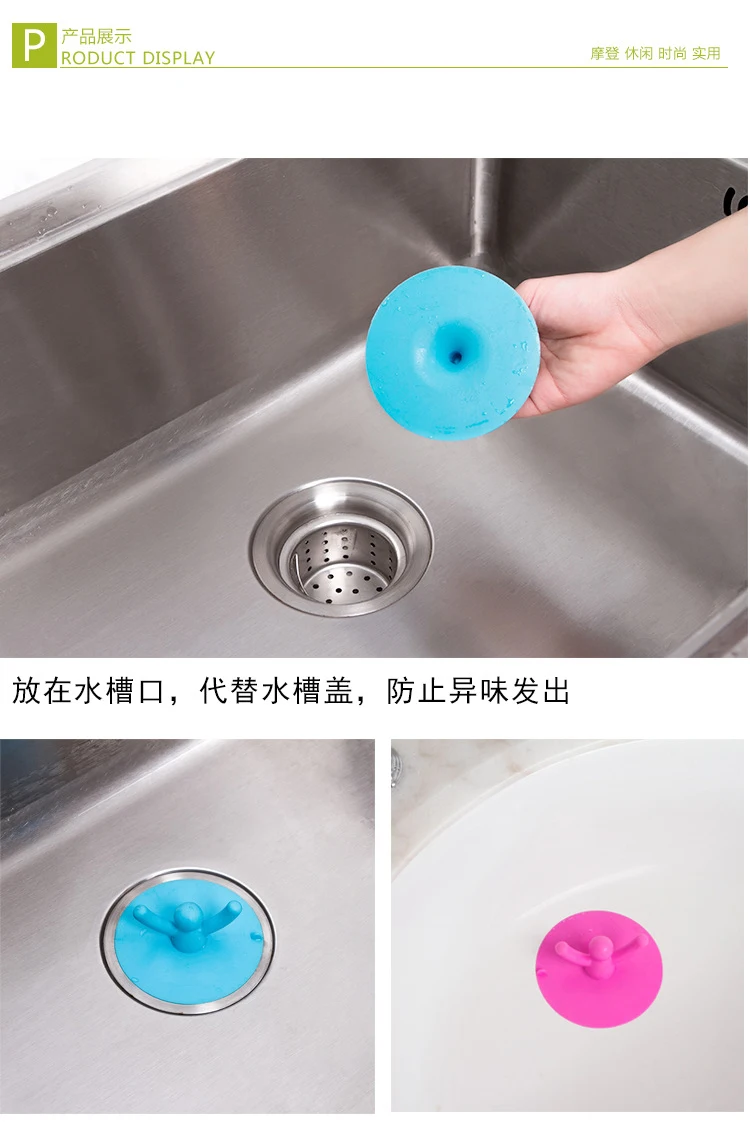 P 产品展示
RODUCT DISPLAY

摩登 休闲 时尚 实用

放在水槽口，代替水槽盖，防止异味发出