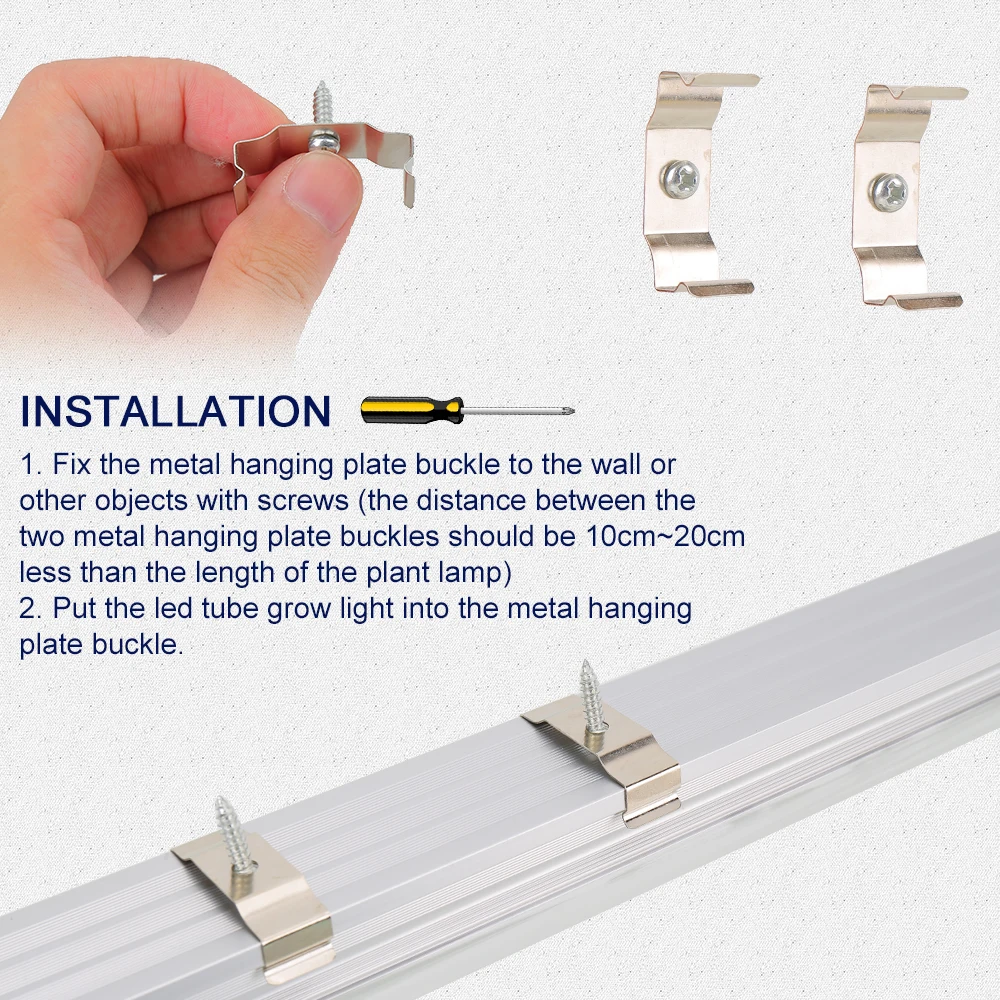 INSTALLATION

1. Fix the metal hanging plate buckle to the wall or other objects with screws (the distance between the two metal hanging plate buckles should be 10cm~20cm less than the length of the plant lamp)
2. Put the led tube grow light into the metal hanging plate buckle.