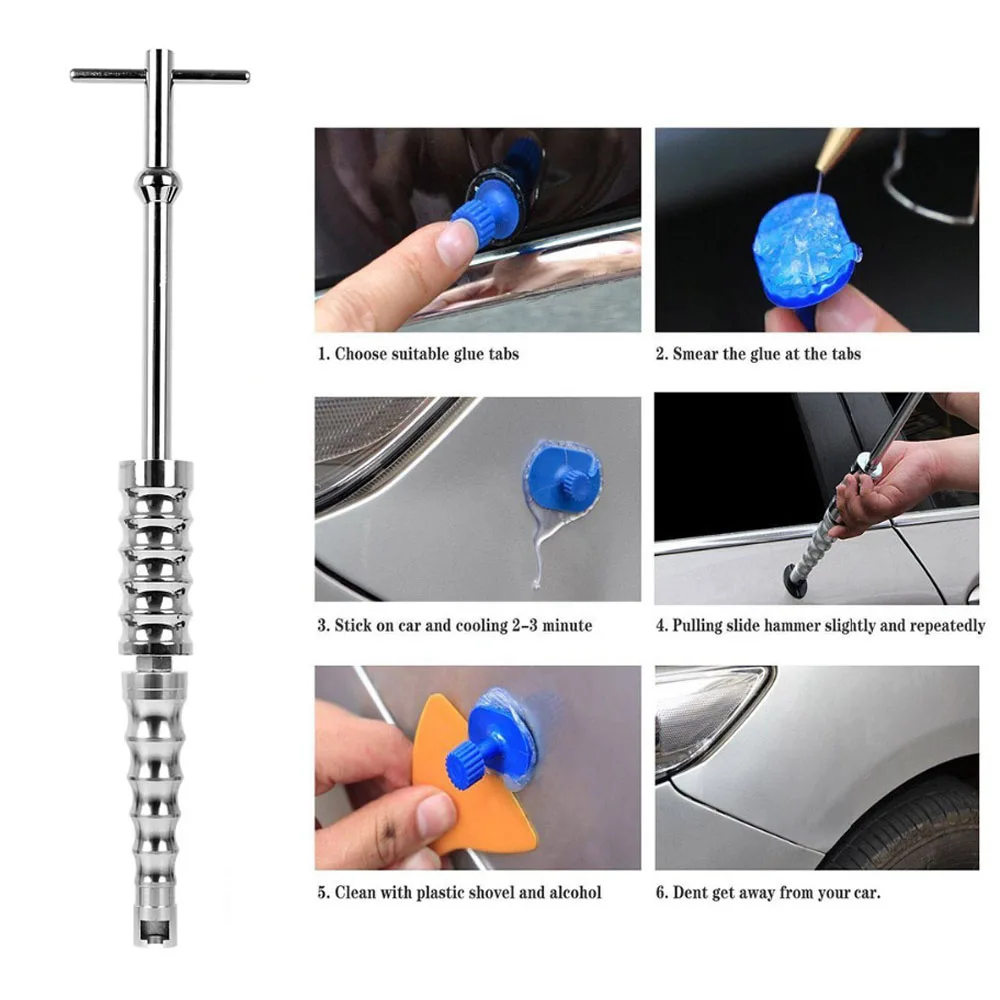 1. Choose suitable glue tabs

2. Smear the glue at the tabs

3. Stick on car and cooling 2-3 minute

4. Pulling slide hammer slightly and repeatedly

5. Clean with plastic shovel and alcohol

6. Dent get away from your car.