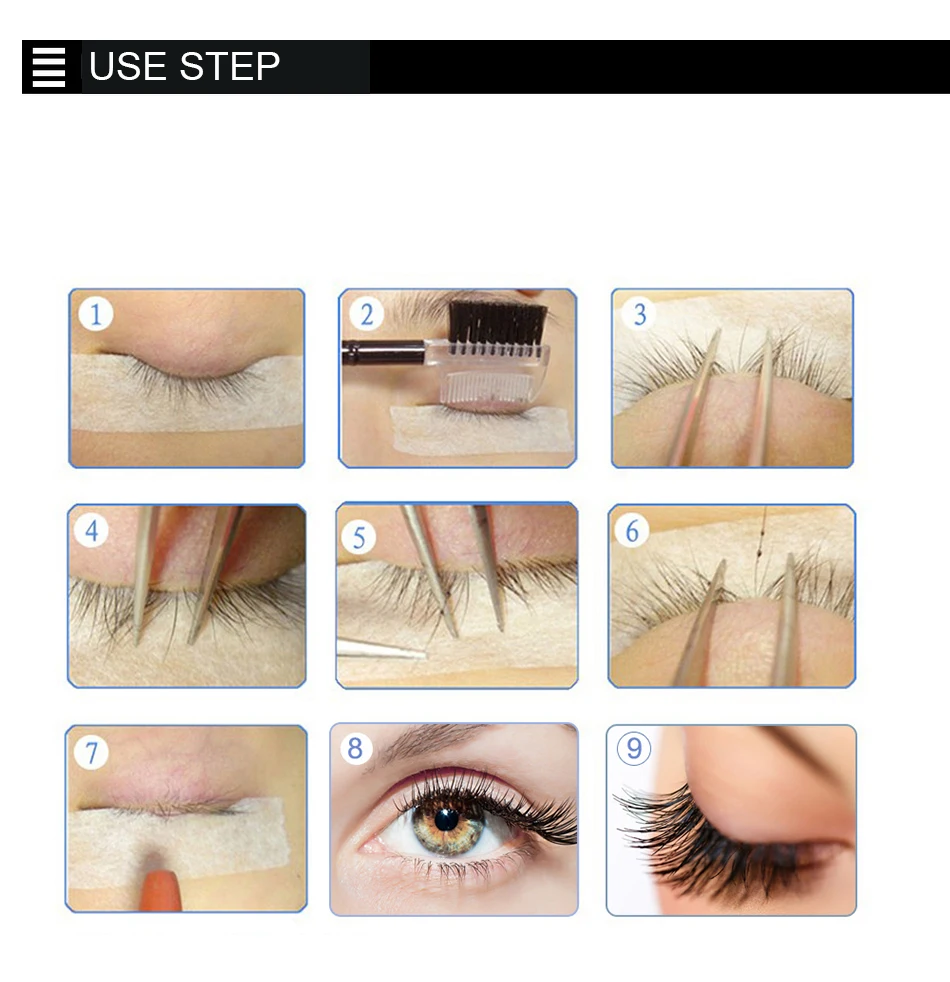 USE STEP

1

2

3

4

5

6

7

8

9