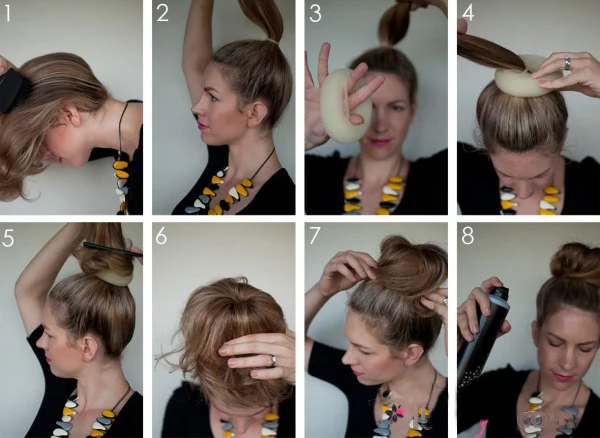 1

2

3

4

5

6

7

8