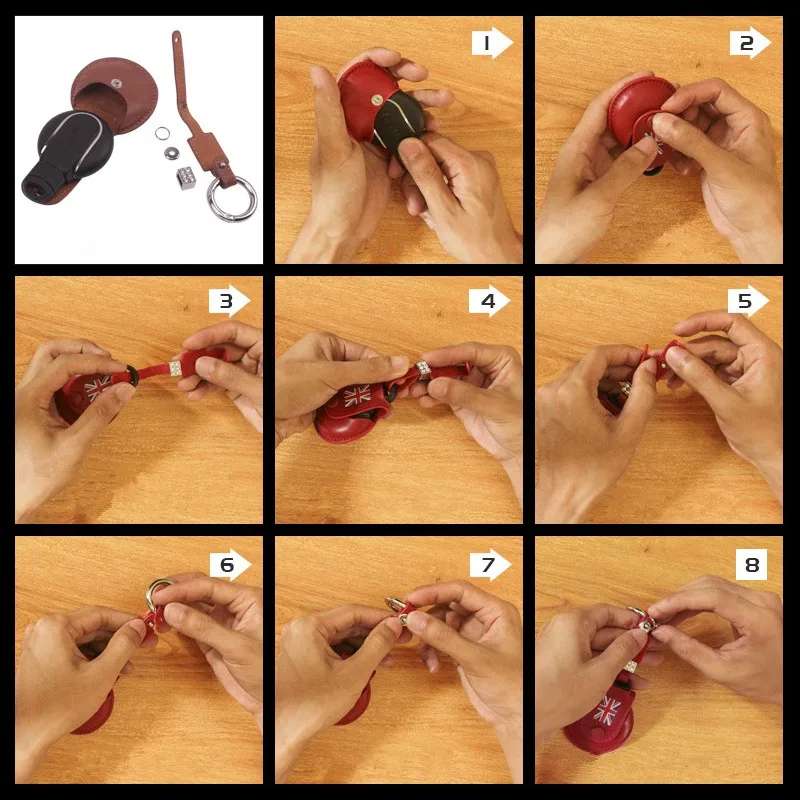 1
2
3
4
5
6
7
8