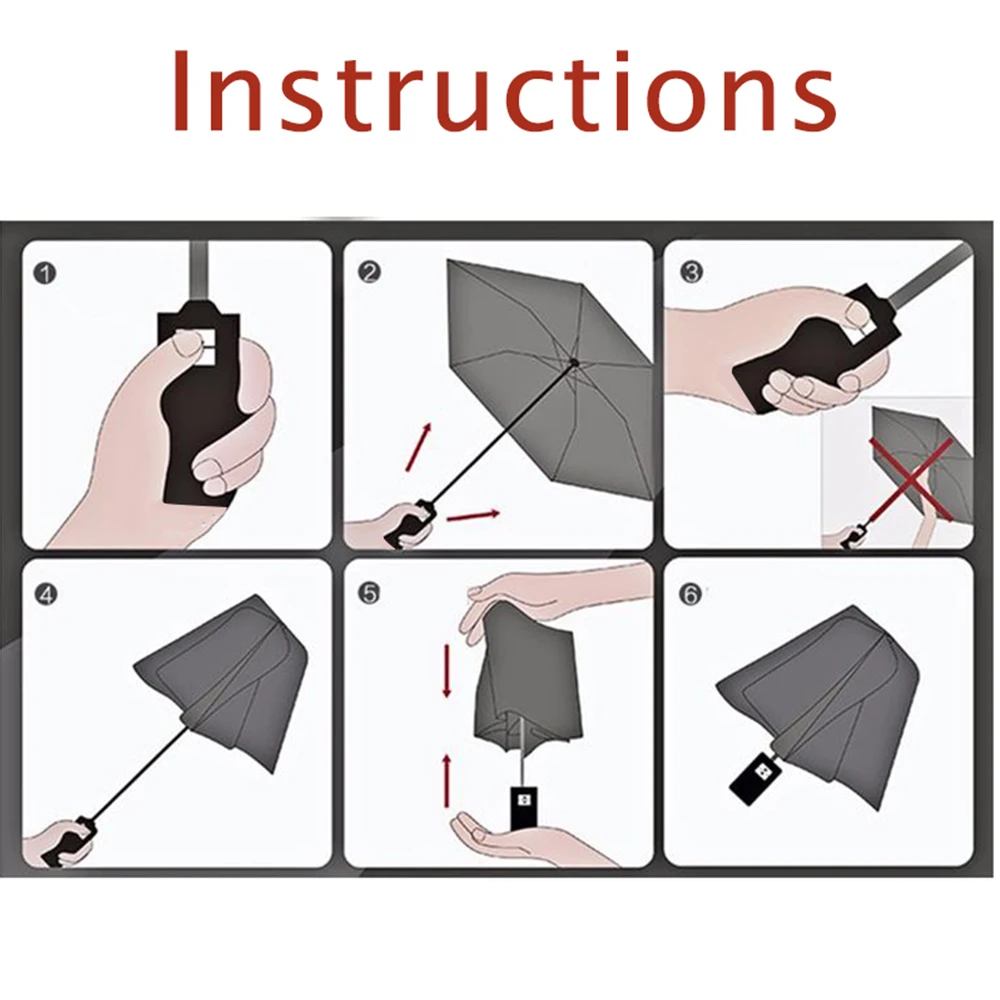 Instructions

1

2

3

4

5

6