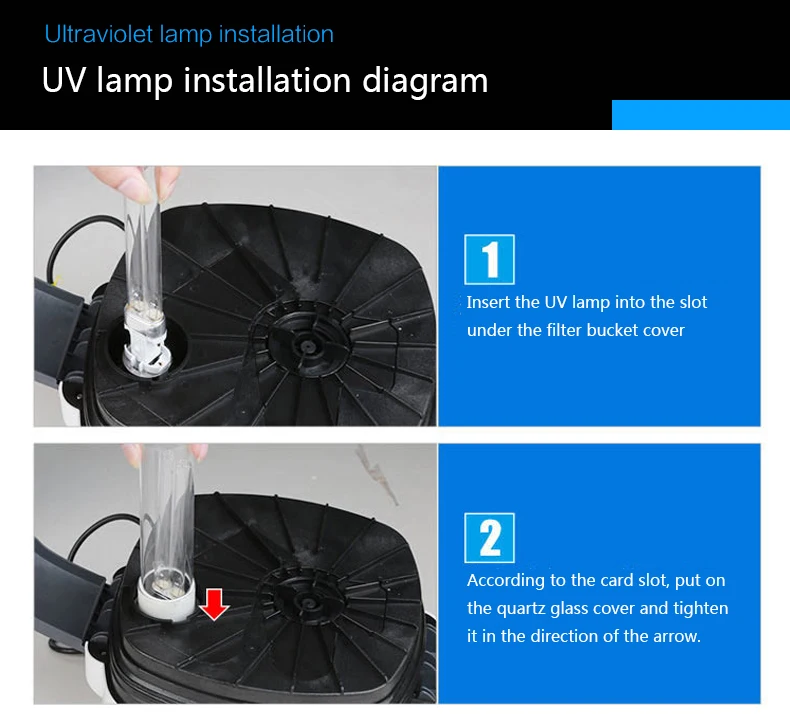 Ultraviolet lamp installation

UV lamp installation diagram

1

Insert the UV lamp into the slot under the filter bucket cover

2

According to the card slot, put on the quartz glass cover and tighten it in the direction of the arrow.