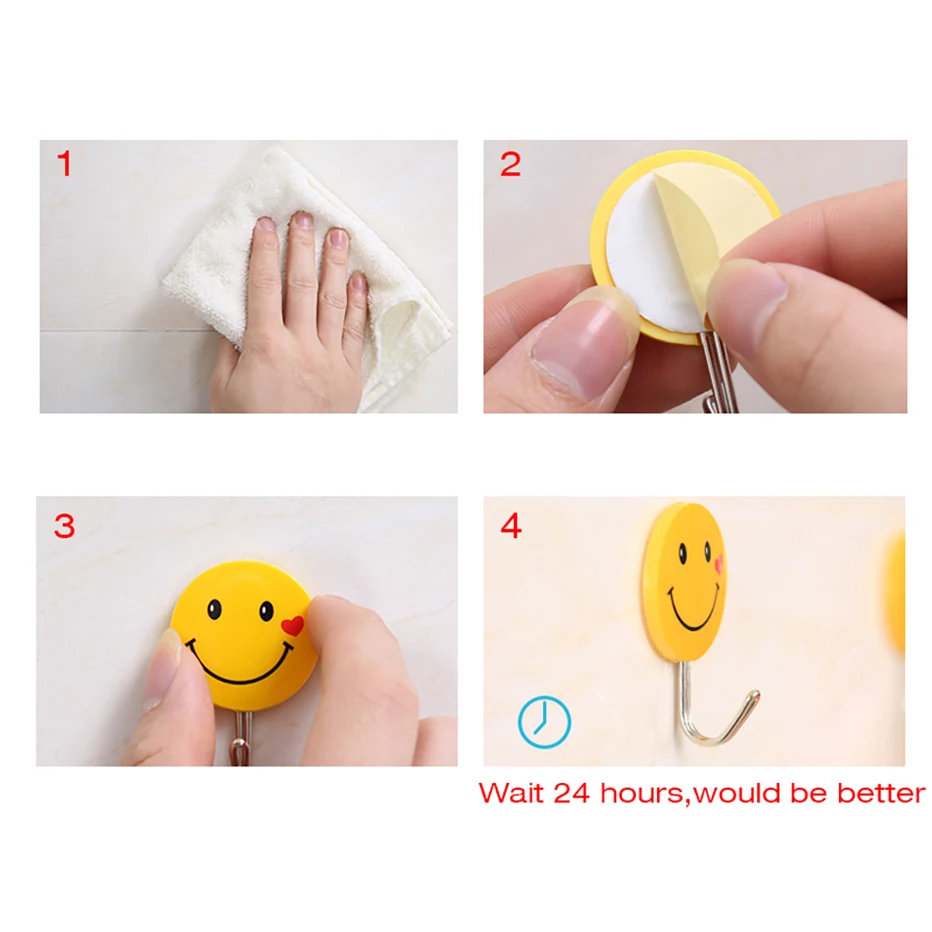 1

2

3

4

Wait 24 hours,would be better