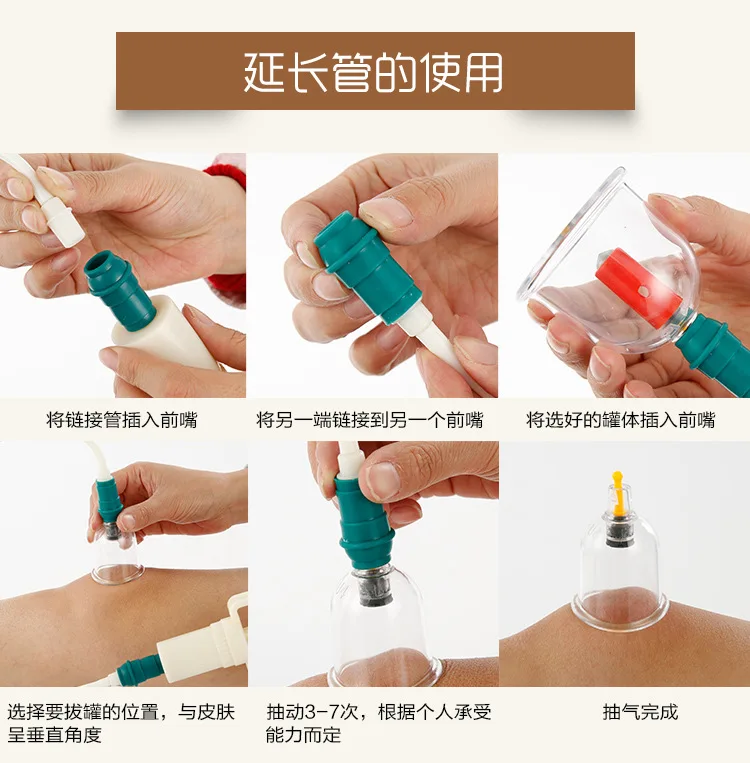 延长管的使用

将链接管插入前嘴

将另一端链接到另一个前嘴

将选好的罐体插入前嘴

选择要拔罐的位置，与皮肤呈垂直角度

抽动3-7次，根据个人承受能力而定

抽气完成