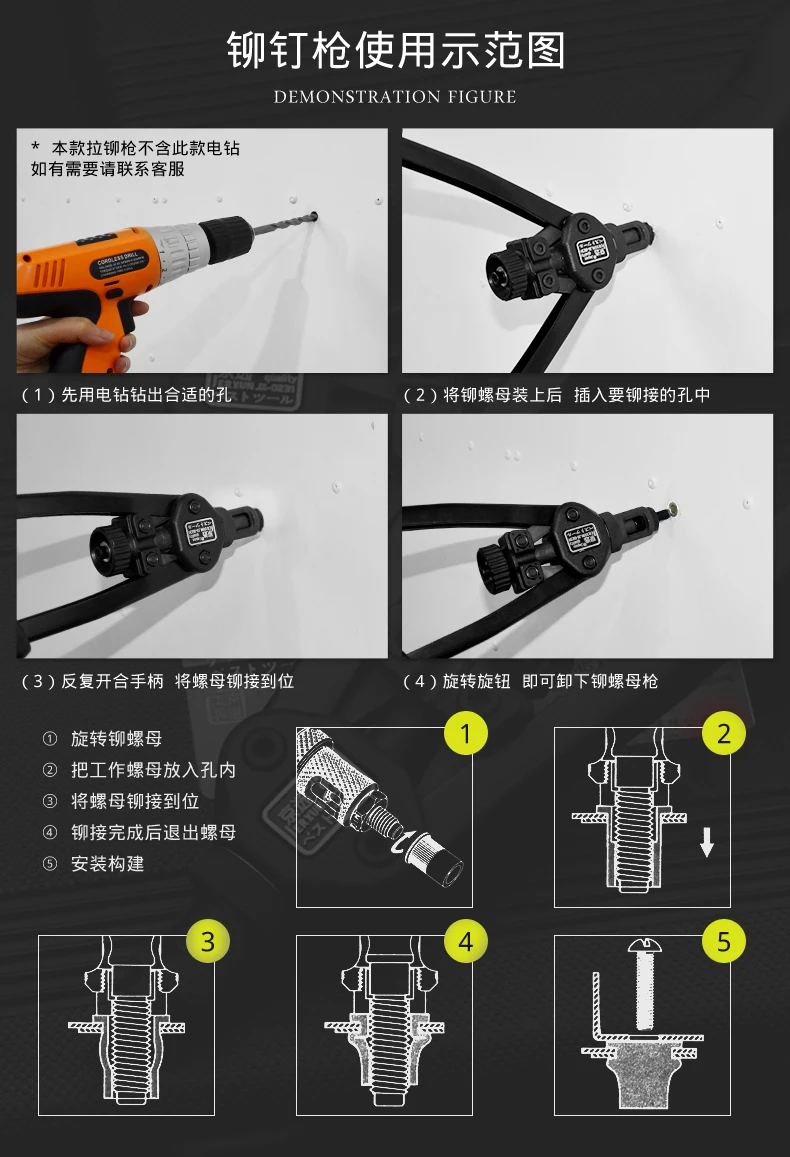 铆钉枪使用示范图

DEMONSTRATION FIGURE

* 本款拉铆枪不含此款电钻
如有需要请联系客服

(1)先用电钻钻出合适的孔

(2)将铆螺母装上后 插入要铆接的孔中

(3)反复开合手柄 将螺母铆接到位

(4)旋转旋钮 即可卸下铆螺母枪

① 旋转铆螺母
② 把工作螺母放入孔内
③ 将螺母铆接到位
④ 铆接完成后退出螺母
⑤ 安装构建

1

2

3

4

5