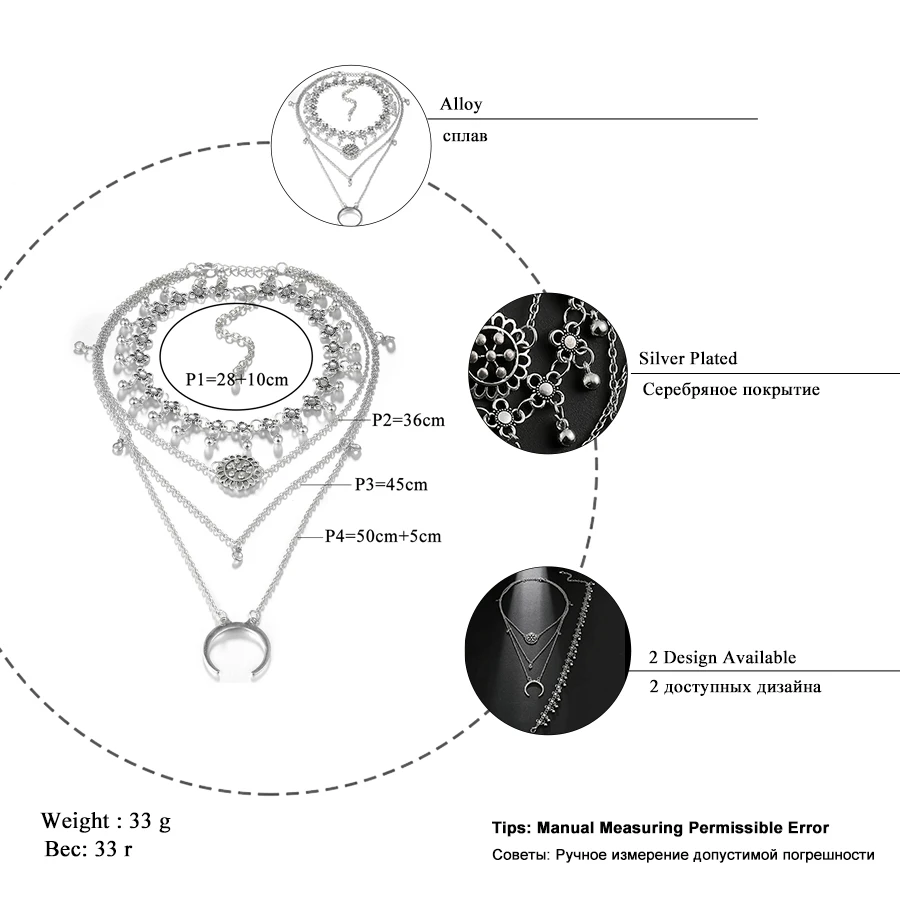 Alloy
сплав

P1=28+10cm
P2=36cm
P3=45cm
P4=50cm+5cm

Silver Plated
Серебряное покрытие

2 Design Available
2 доступных дизайна

Weight : 33 g
Вес: 33 г

Tips: Manual Measuring Permissible Error
Советы: Ручное измерение допустимой погрешности